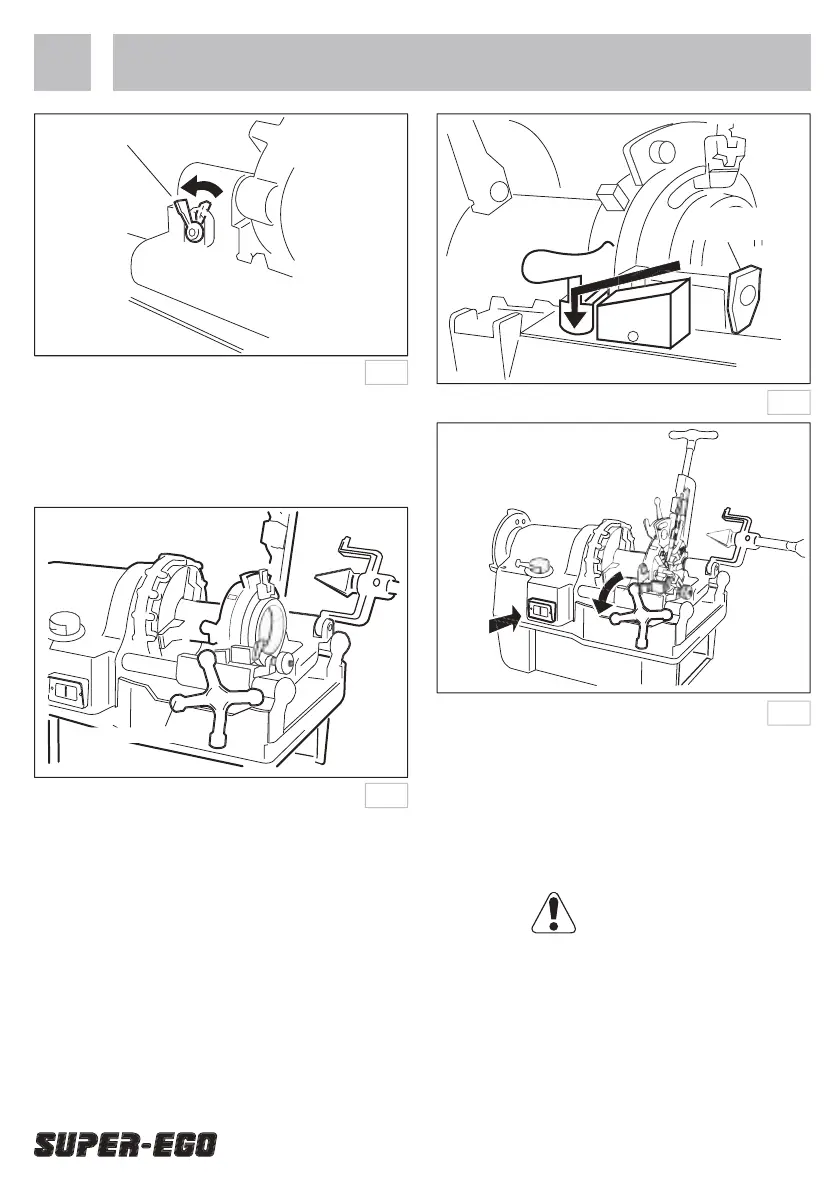 SUPER-EGO