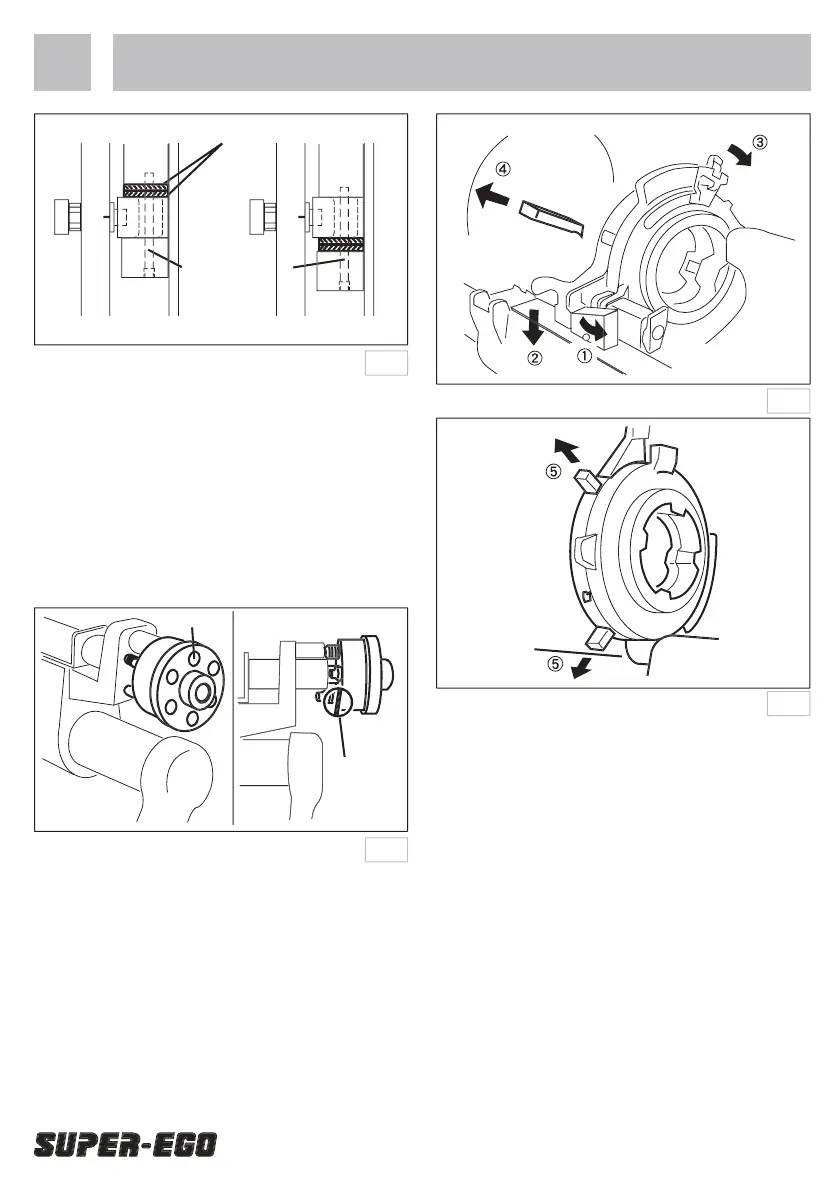 ④

③

②

①

⑤

⑤

SUPER-EGO