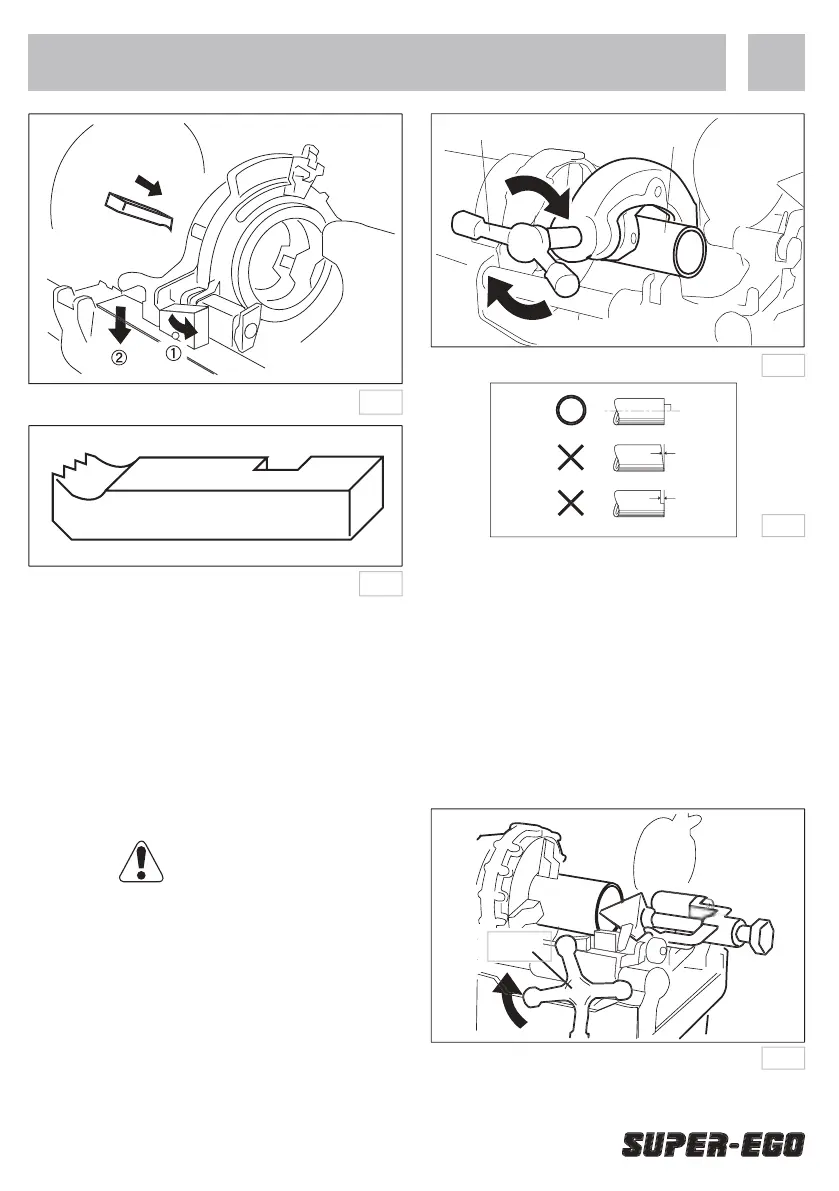 ②
①

SUPER-EGO