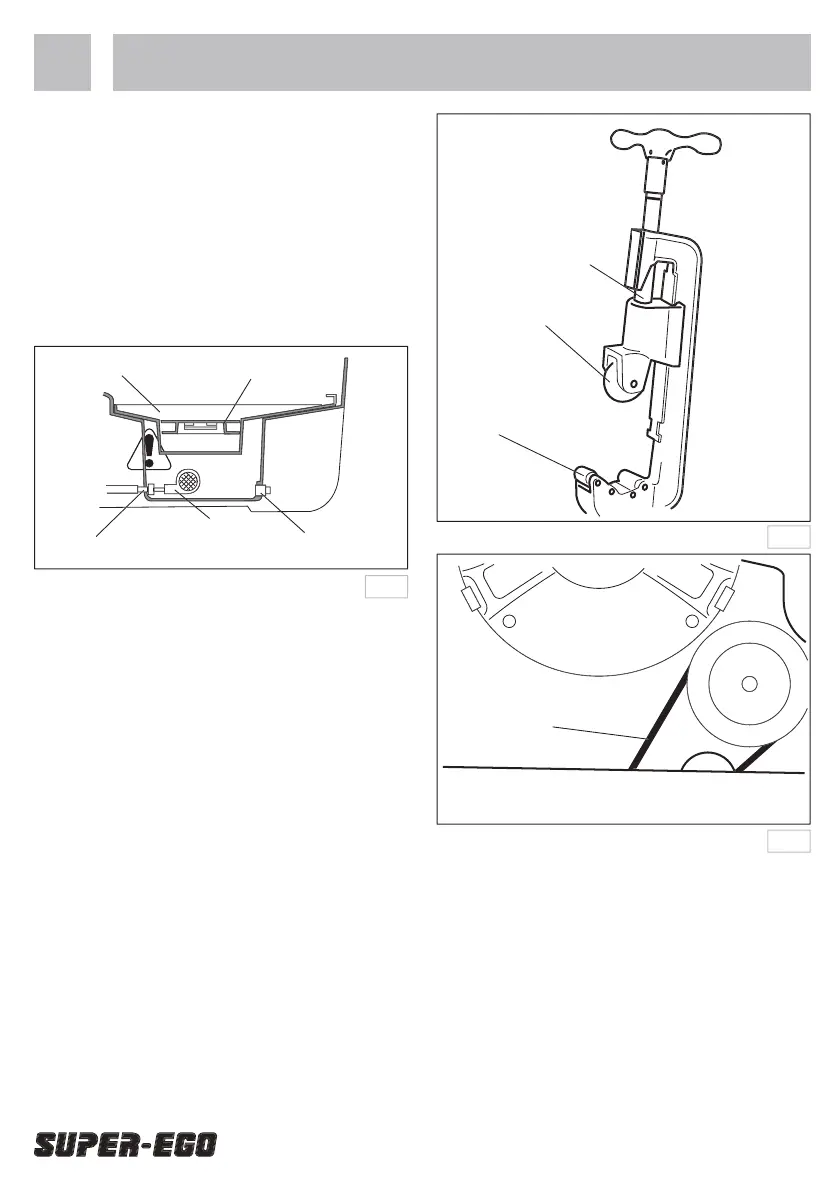 SUPER-EGO