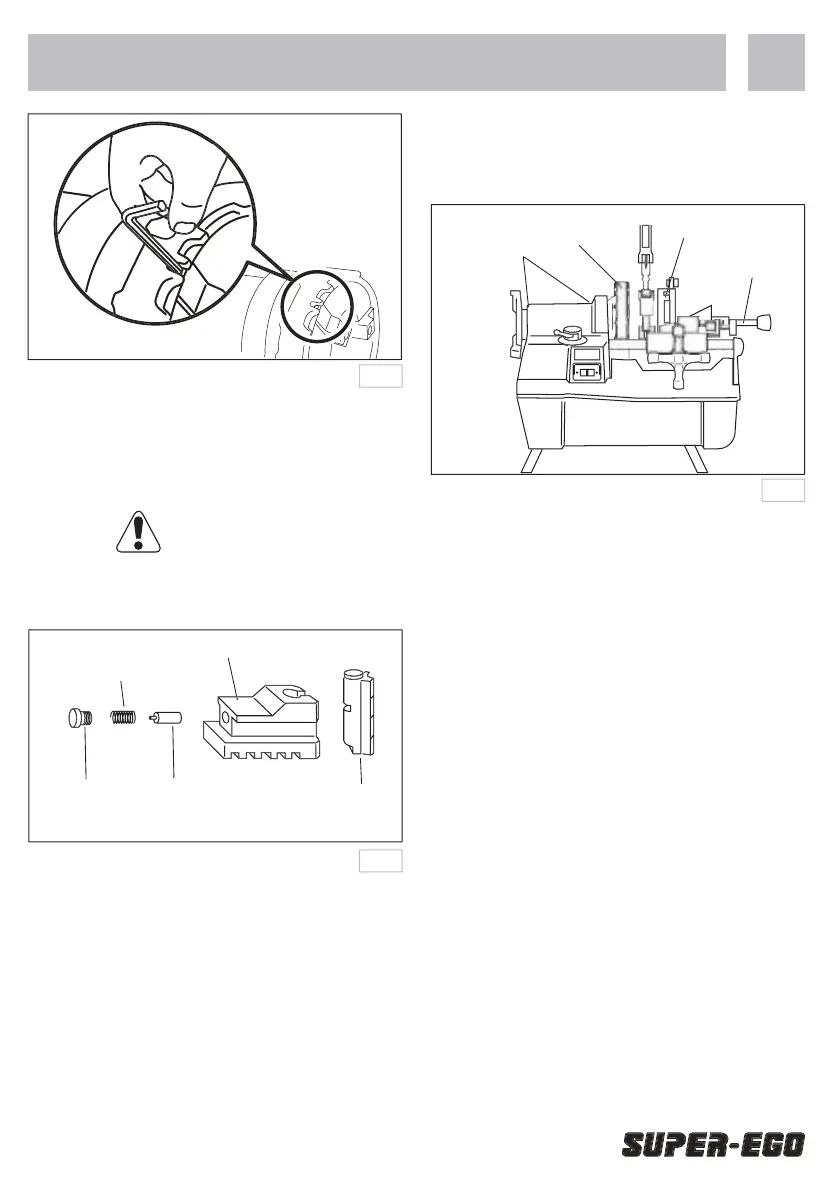 SUPER-EGO