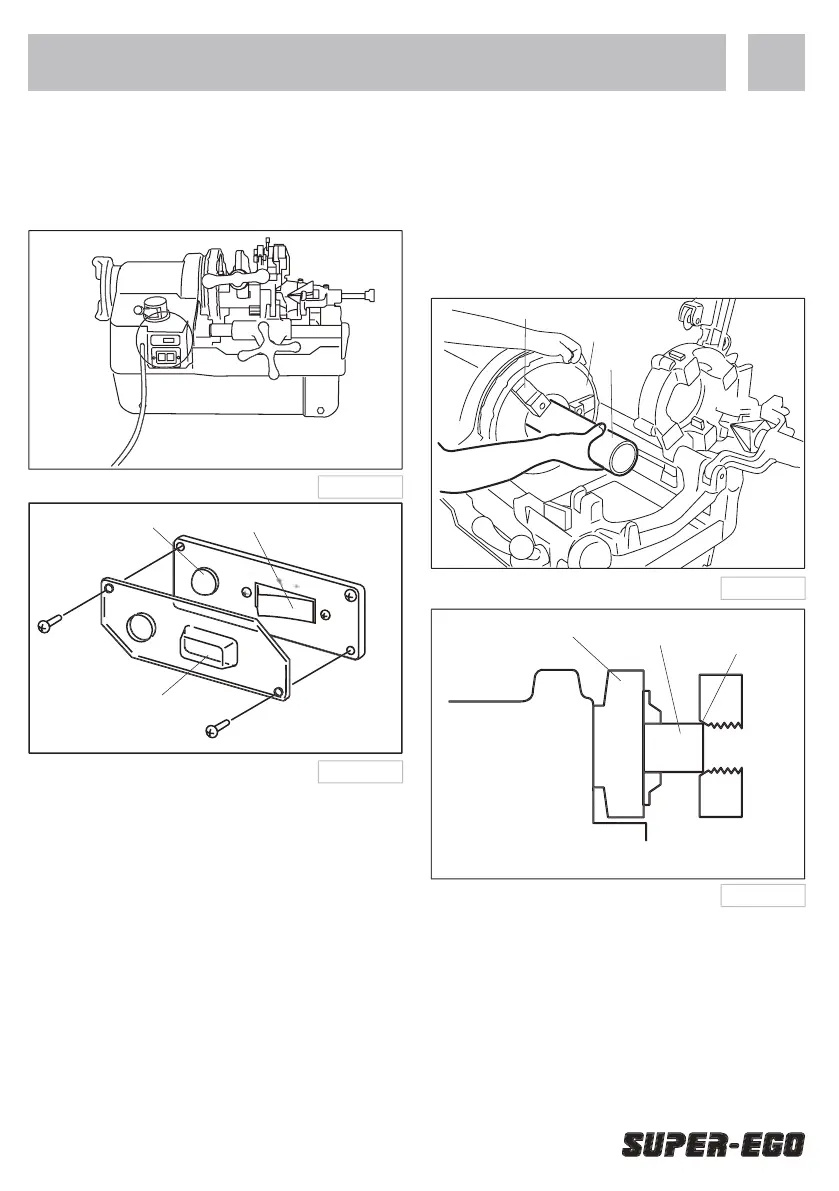 SUPER-EGO