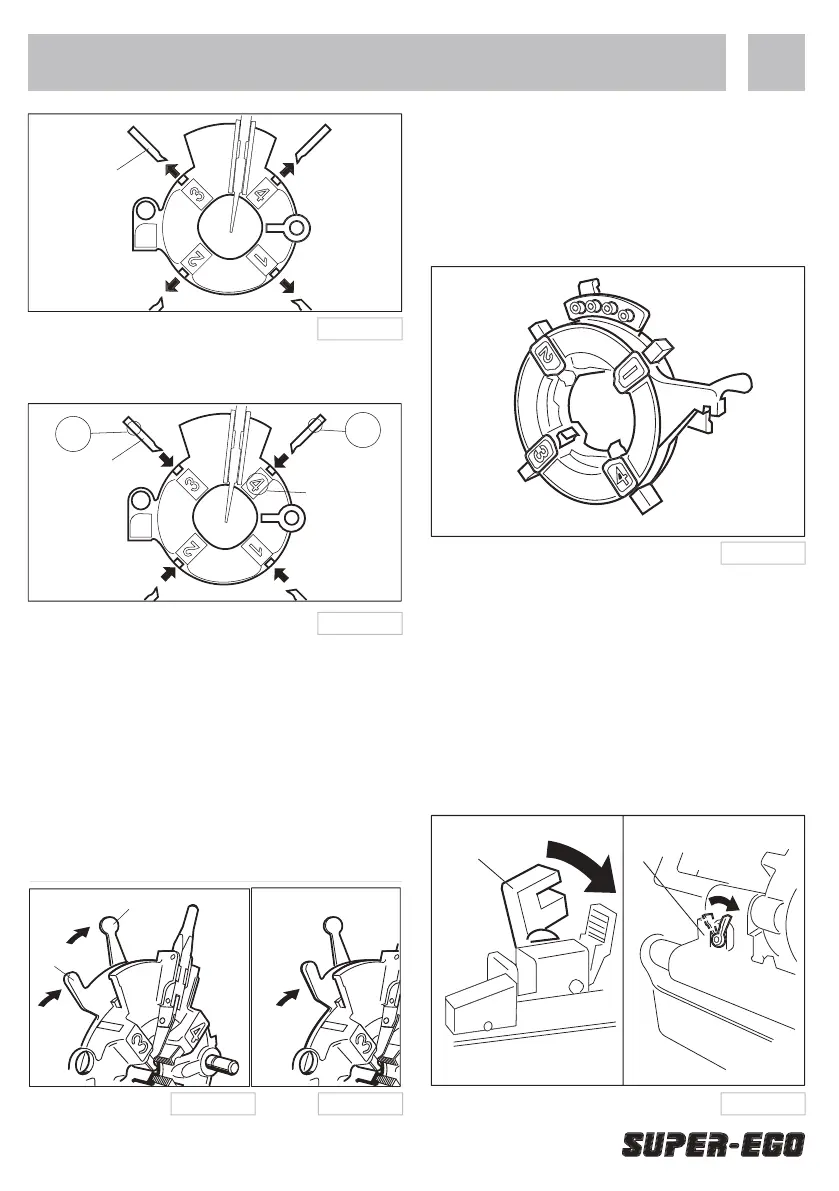 3

4

2

1

3

4

2

1

2

1

3

4

1

3

4

1

3

SUPER-EGO