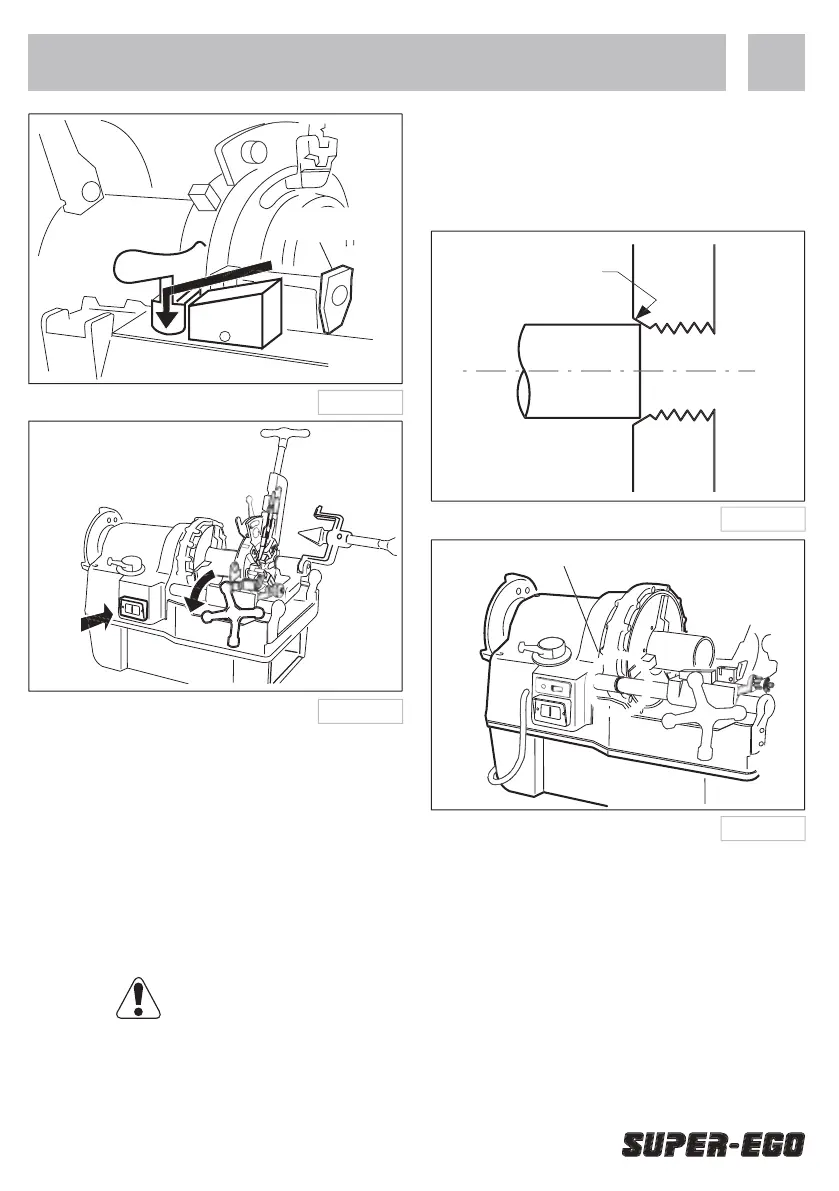 SUPER-EGO