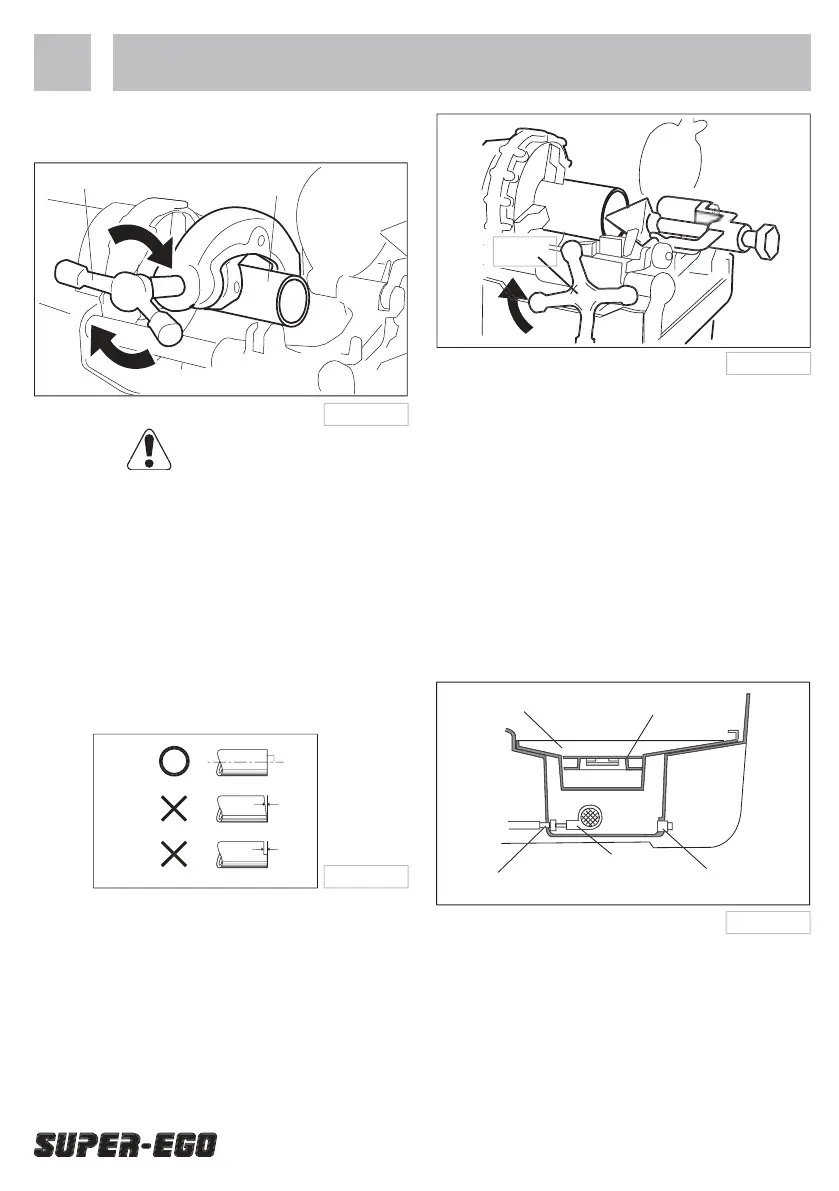 SUPER-EGO