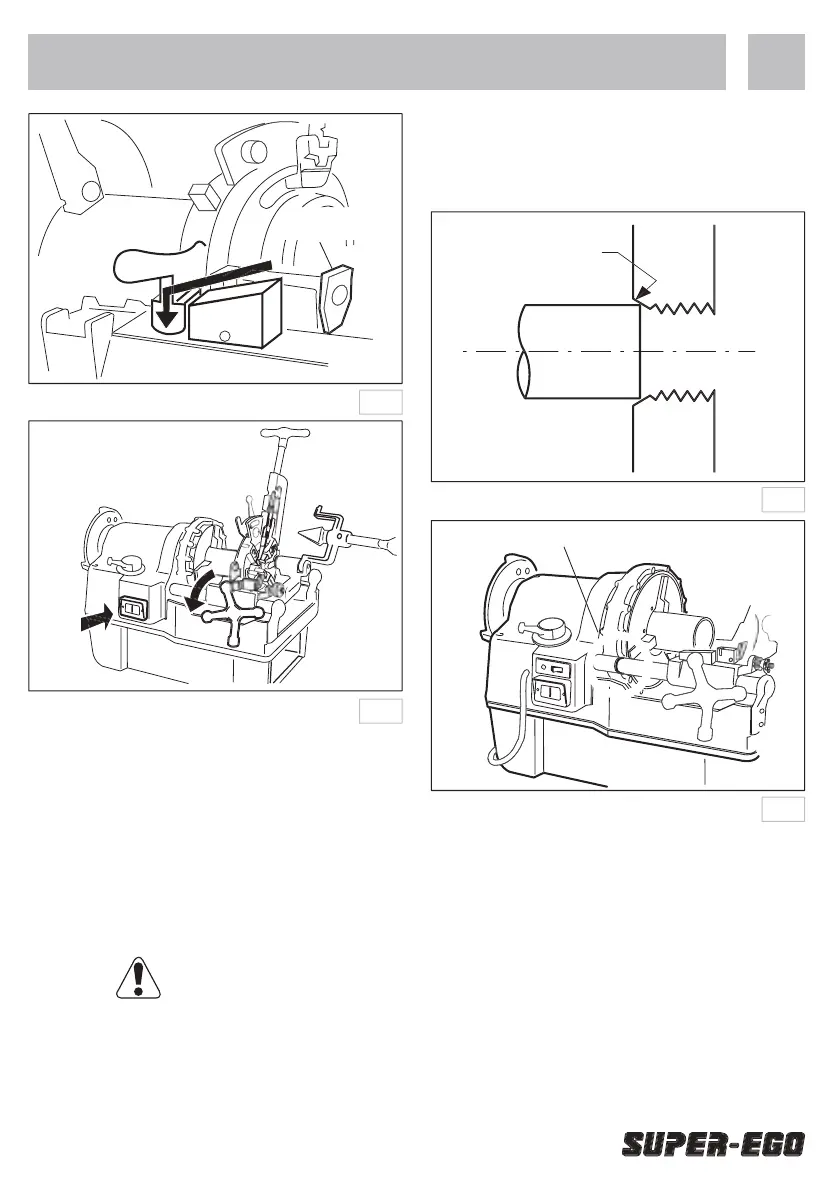 SUPER-EGO