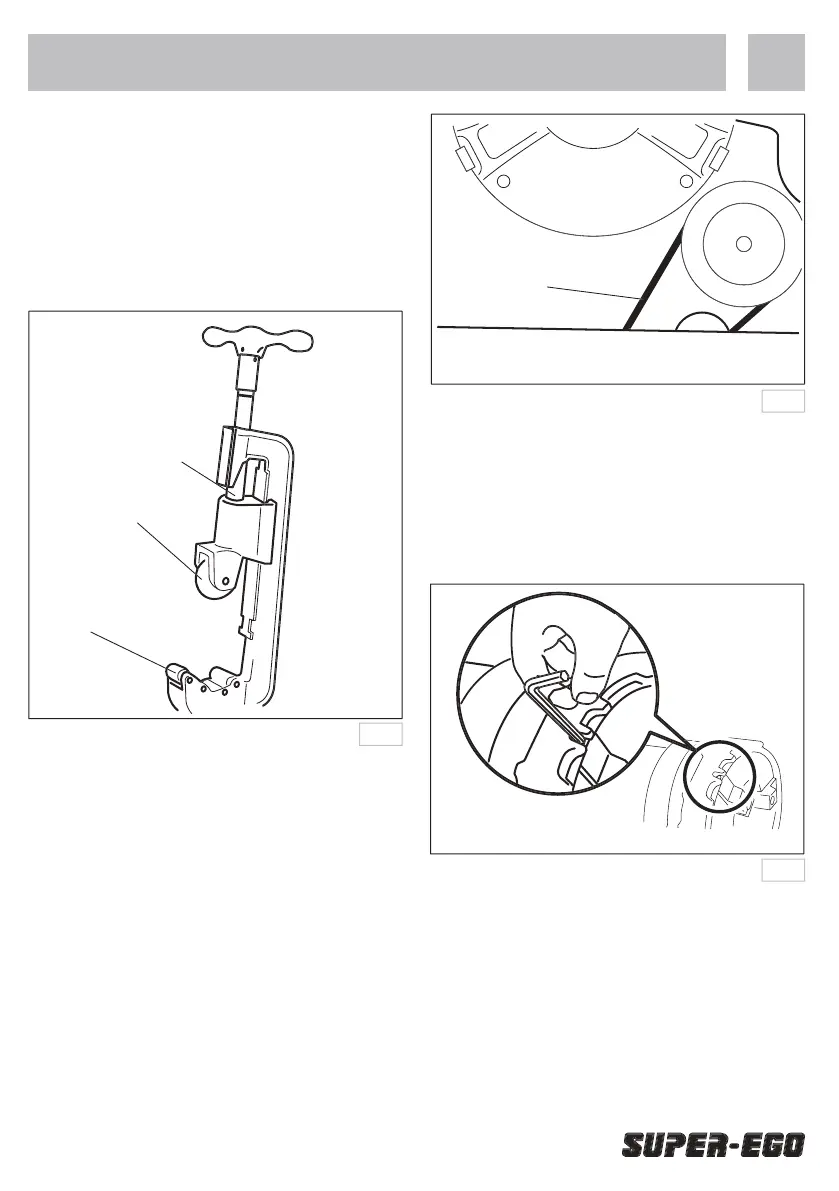 SUPER-EGO