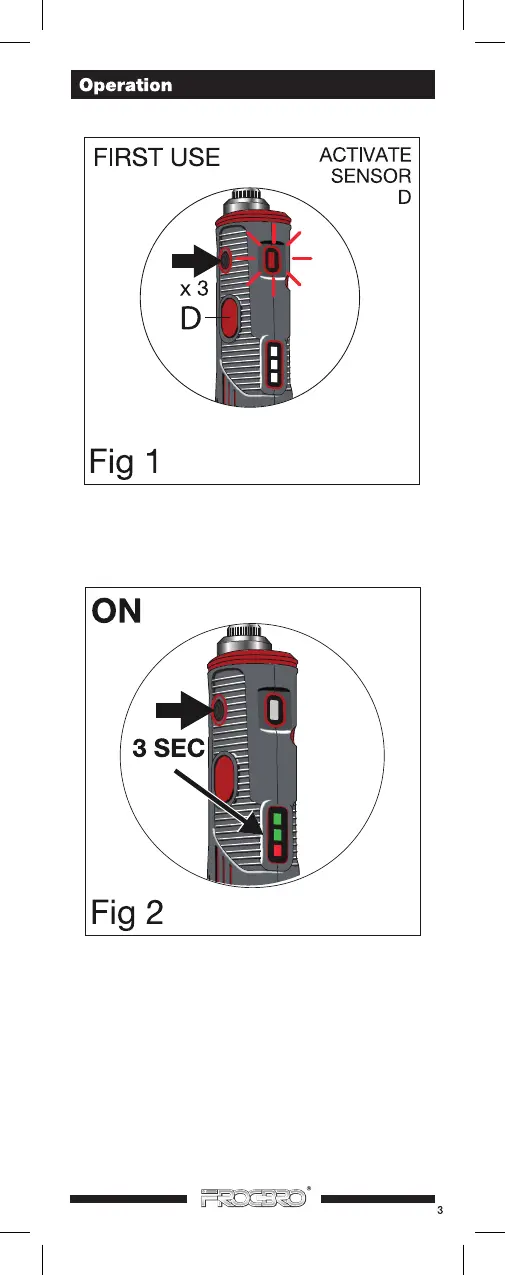 Operation

FIRST USE

ACTIVATE SENSOR D

x 3

D

Fig 1

ON

3 SEC

Fig 2

FROGBRO®

3