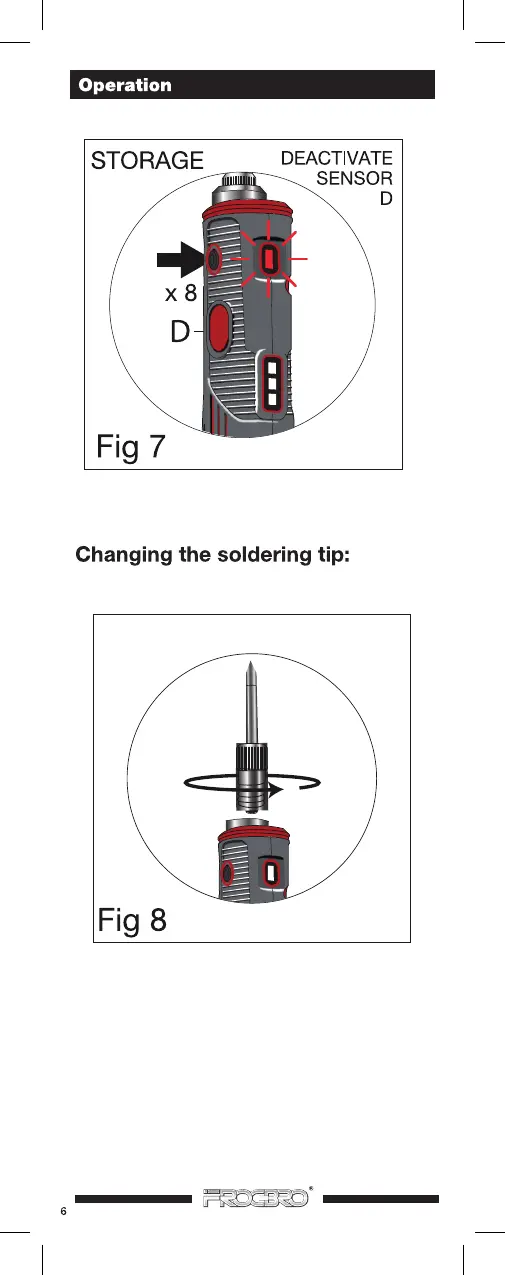 Operation

STORAGE

DEACTIVATE SENSOR D

x 8

D

Fig 7

Changing the soldering tip:

Fig 8

6

FROGBRO®