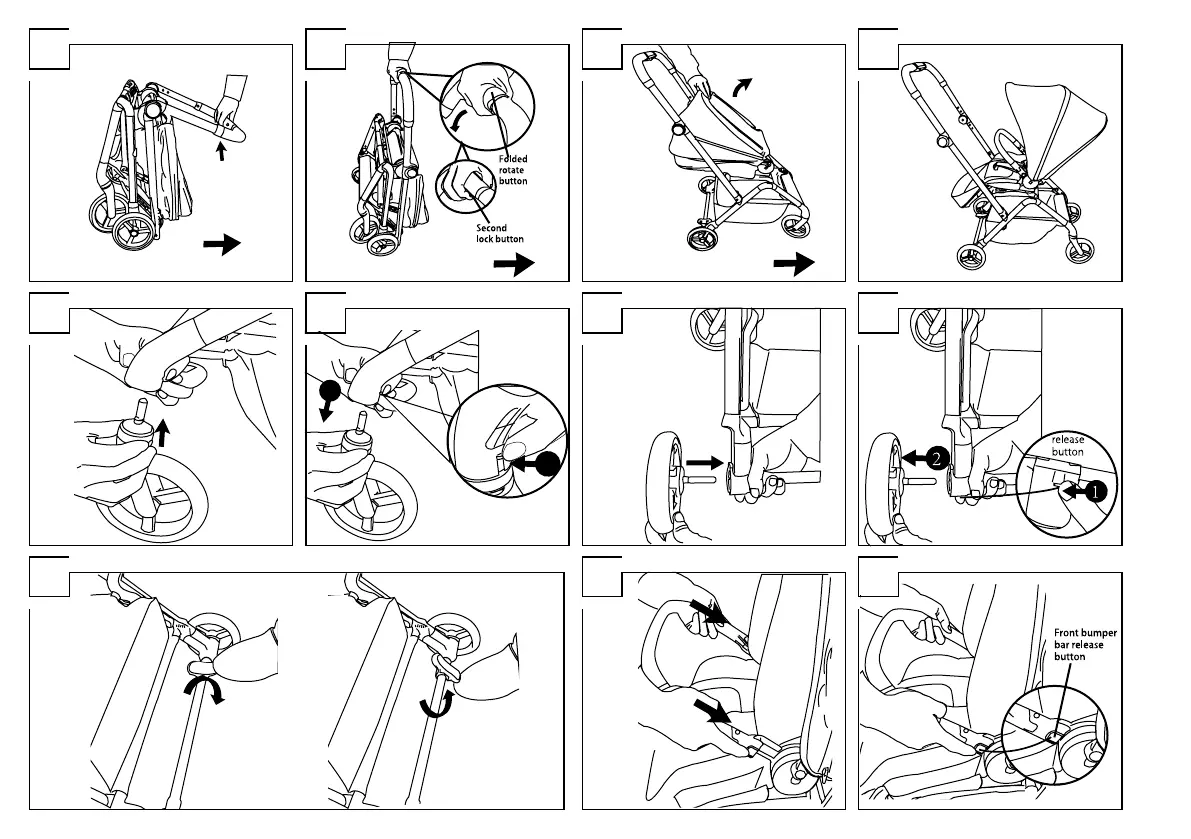 Folded rotate button

Second lock button

release button

2

1

Front bumper bar release button