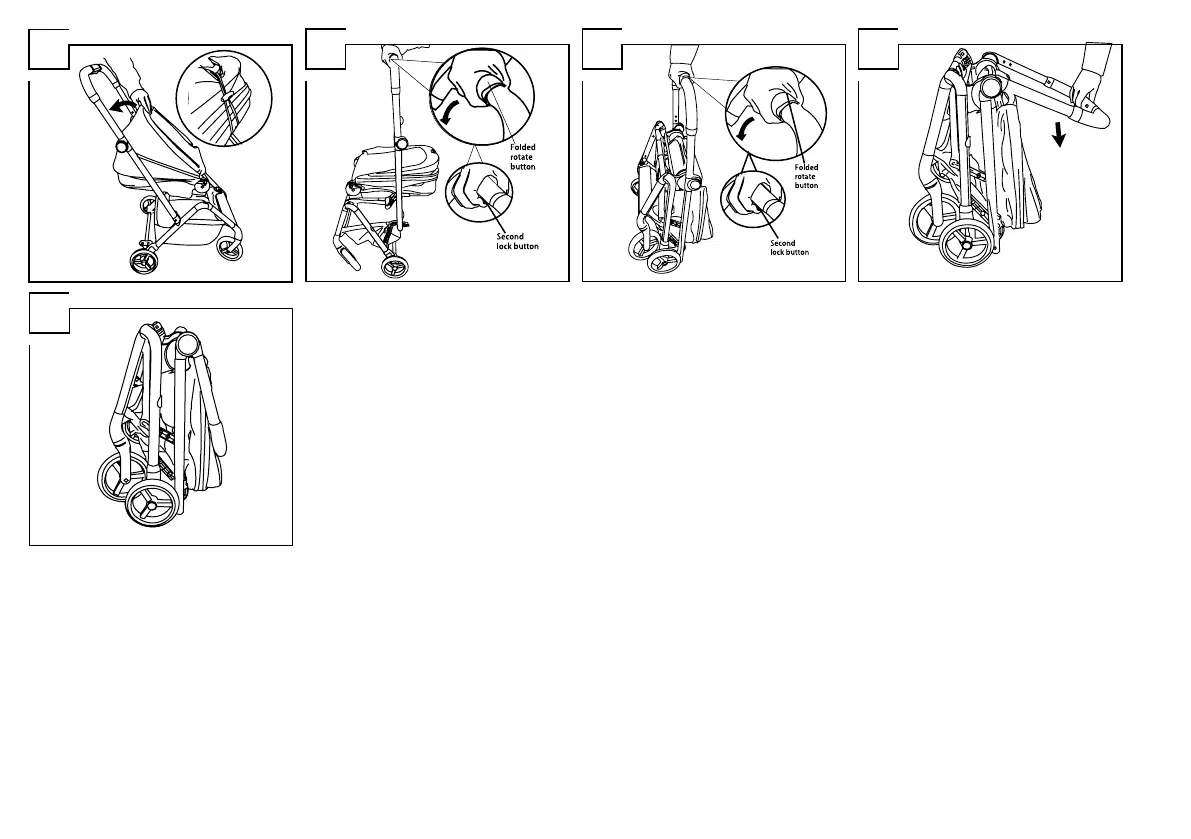 Folded rotate button

Second lock button

Folded rotate button

Second lock button