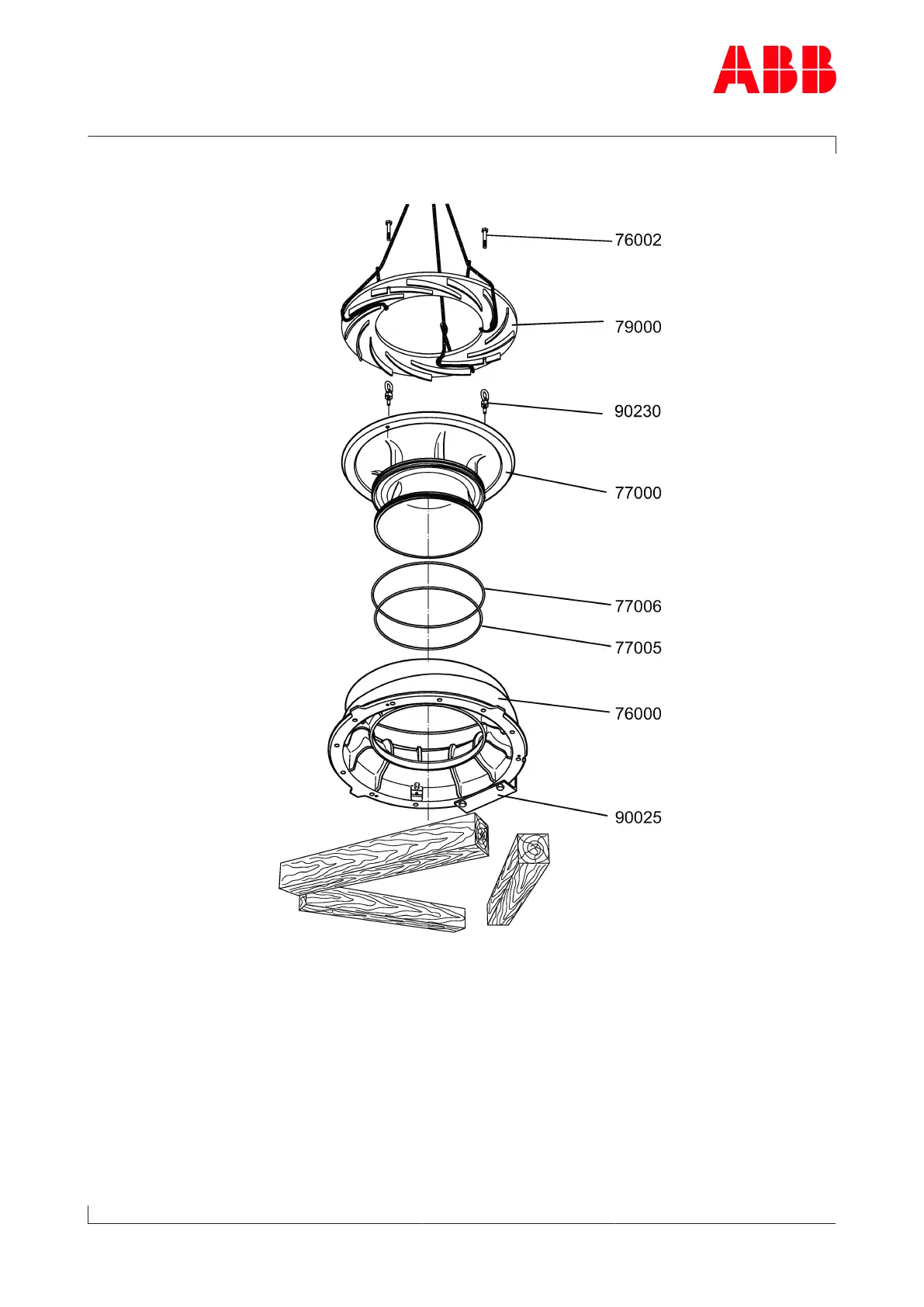 ABB

76002

79000

90230

77000

77006

77005

76000

90025