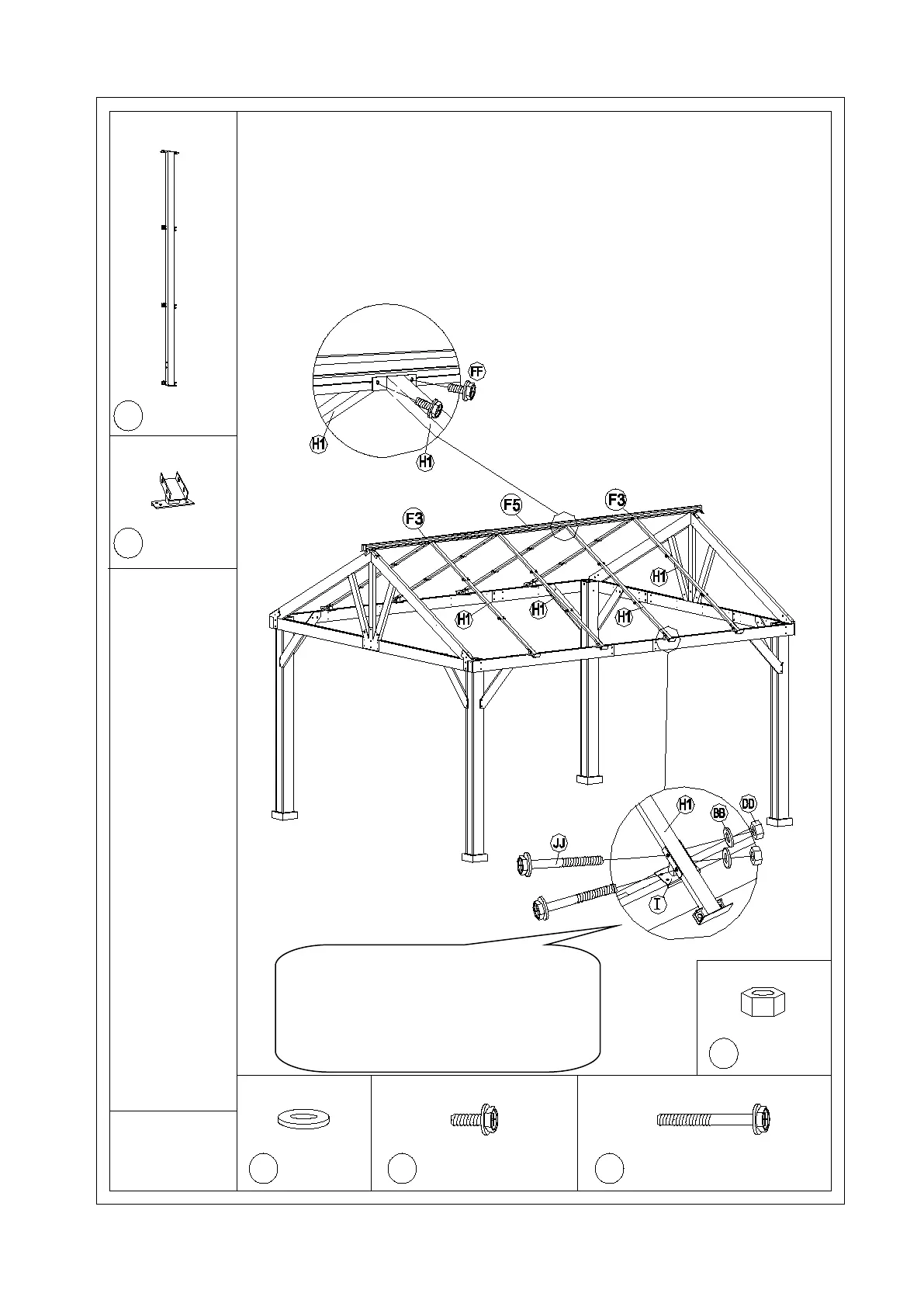 FF
H1
H1
F3
F5
F3
H1
H1
H1
H1
H1
BB
DD
JJ
I