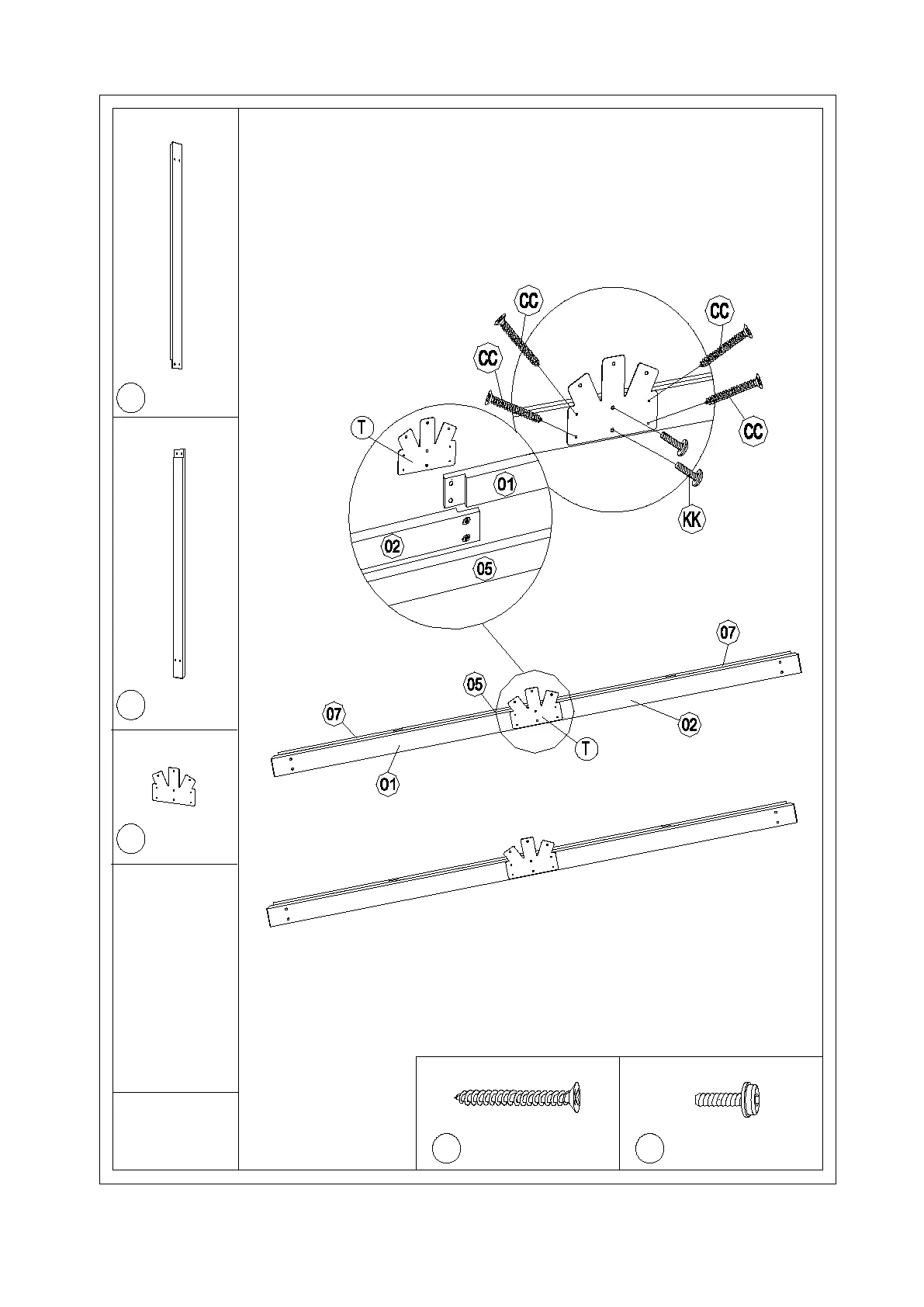 CC
CC
CC
CC
T
01
02
05
KK
07
05
07
02
T
01