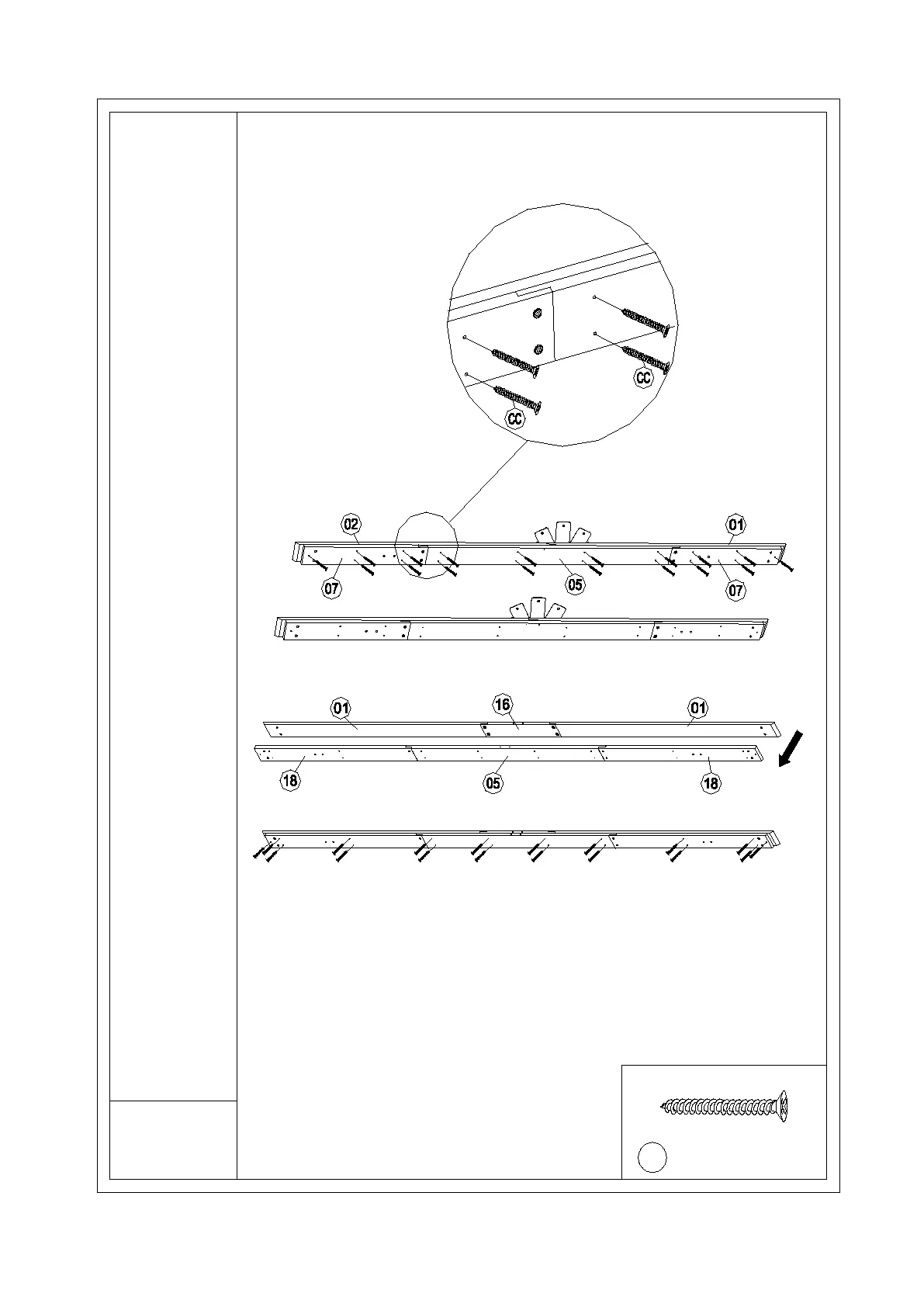 CC
CC
02
01
07
05
07
01
16
01
18
05
18