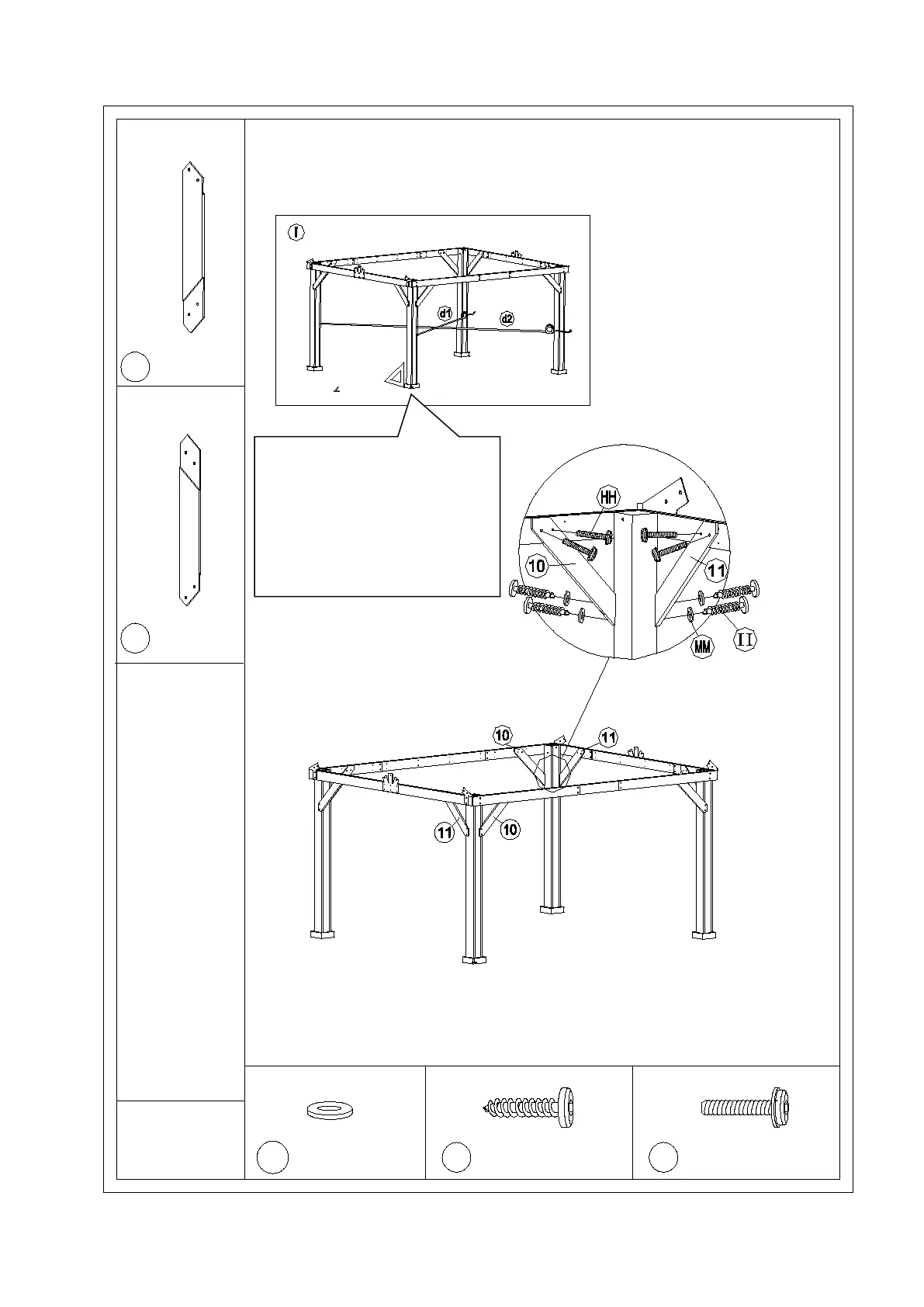 I

d1

d2

HH

10

11

MM

II

10

11

11

10