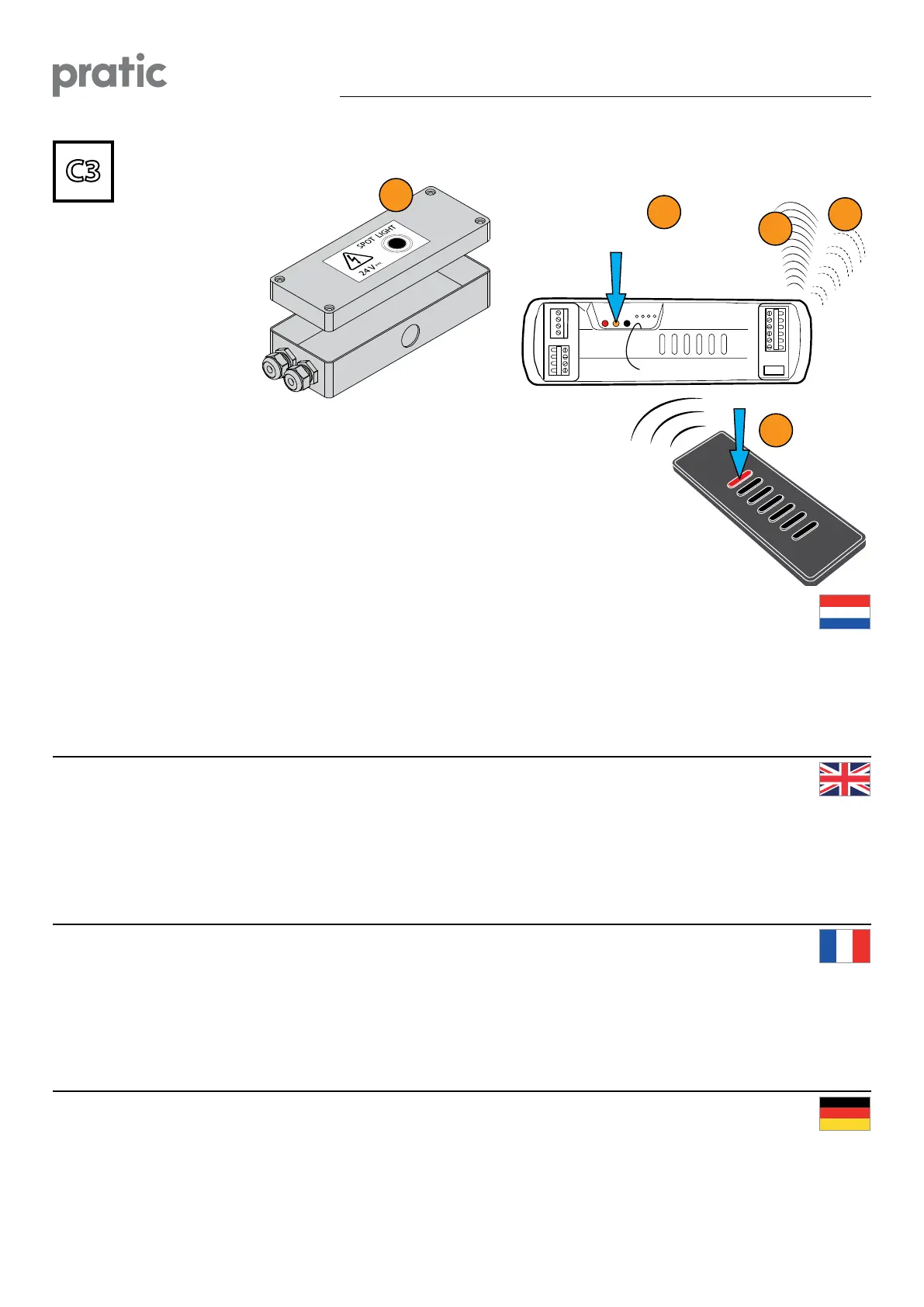 pratic

C3

SPOT LIGHT

24 V