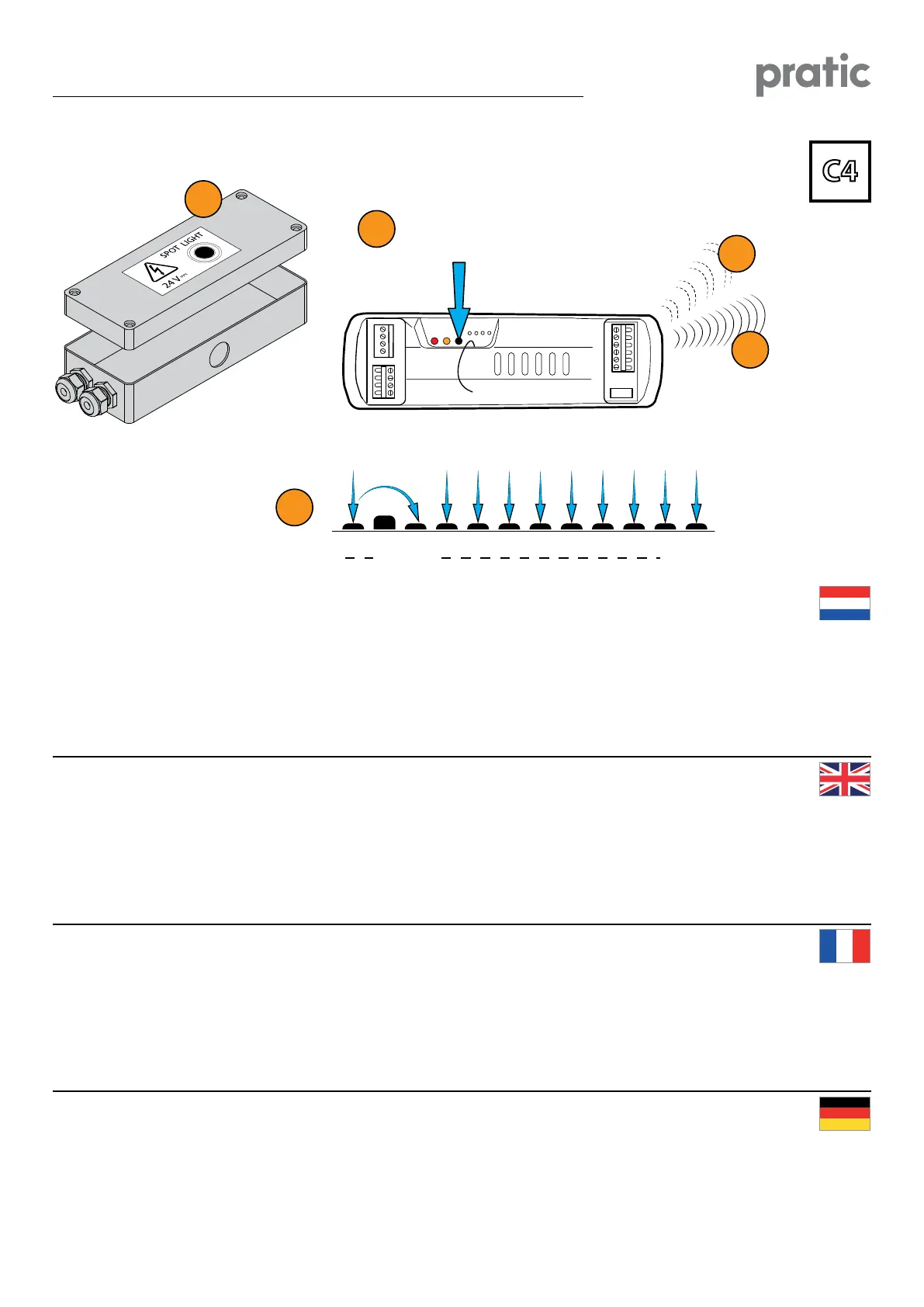 pratic

C4

SPOT LIGHT

24 V