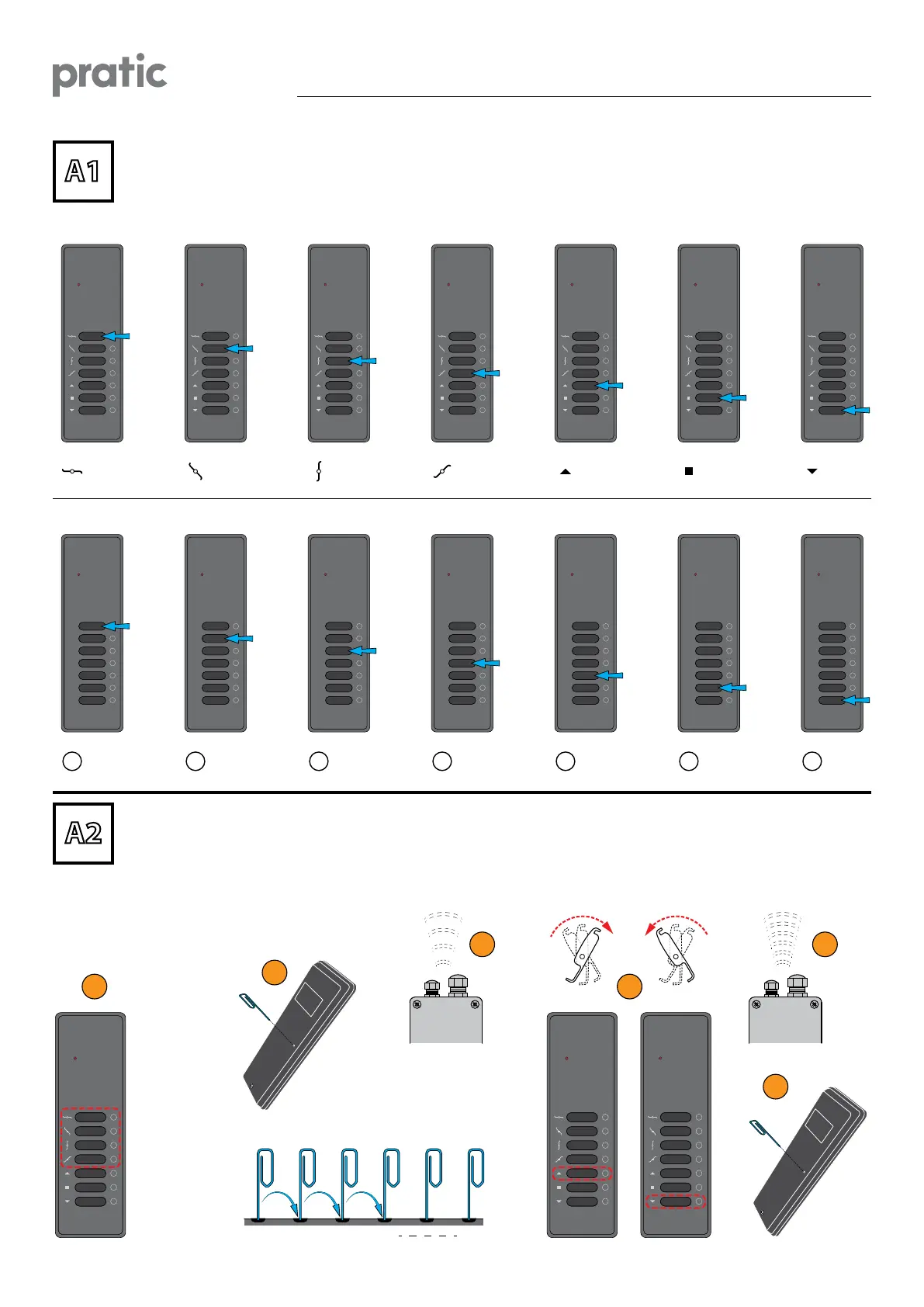 pratic

A1

A2