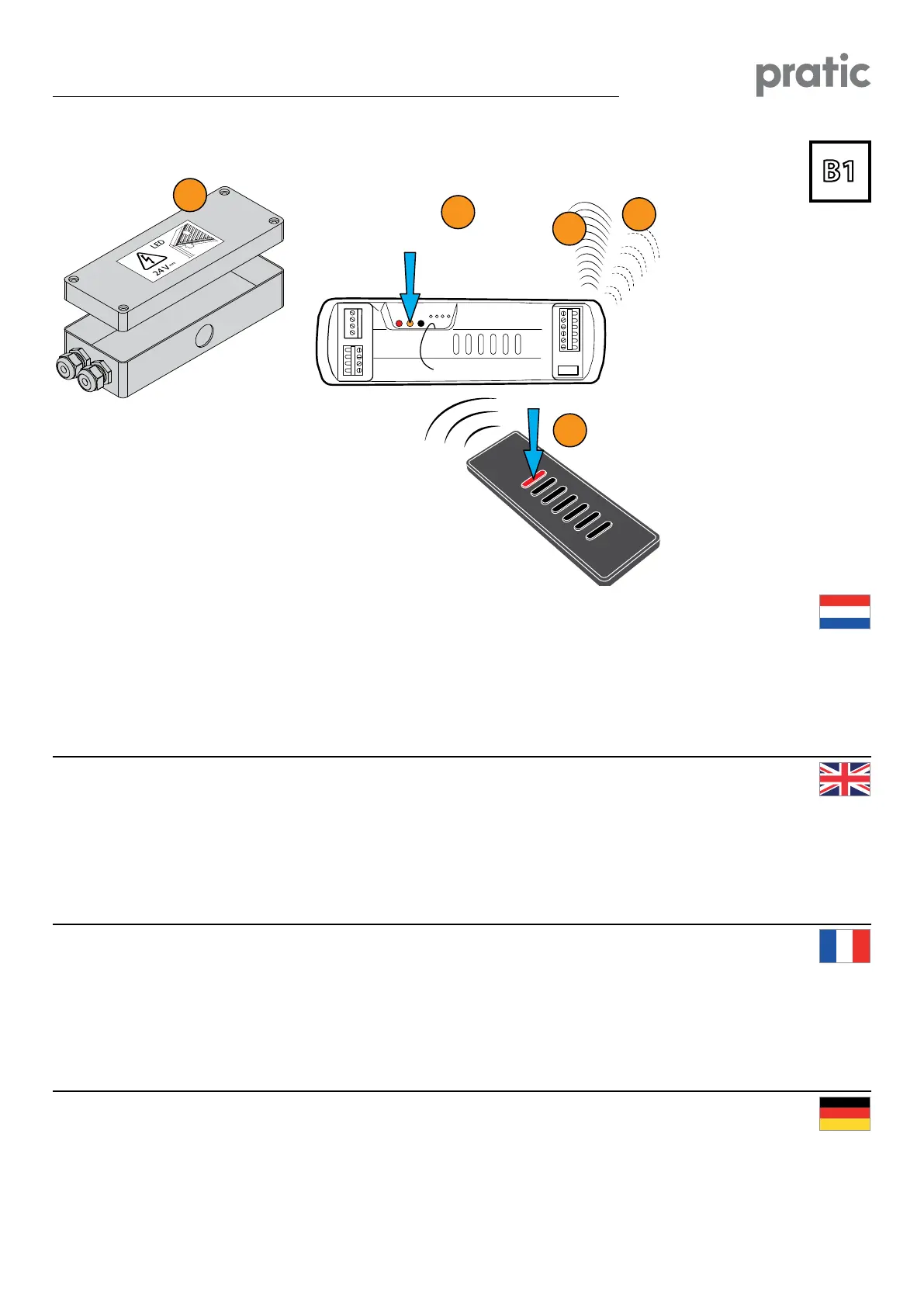 pratic

B1

LED

24 V