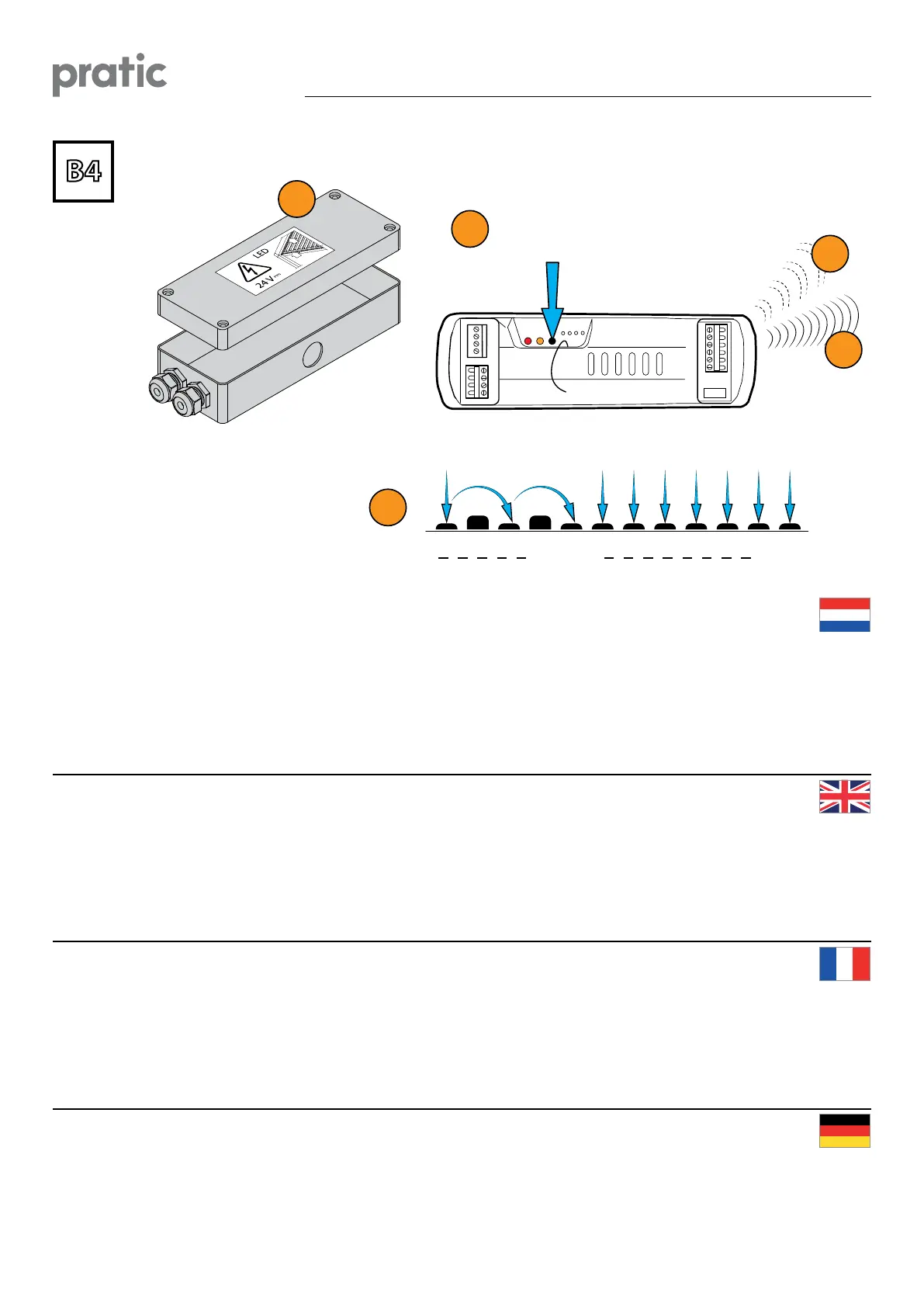 pratic

B4

LED

24 V