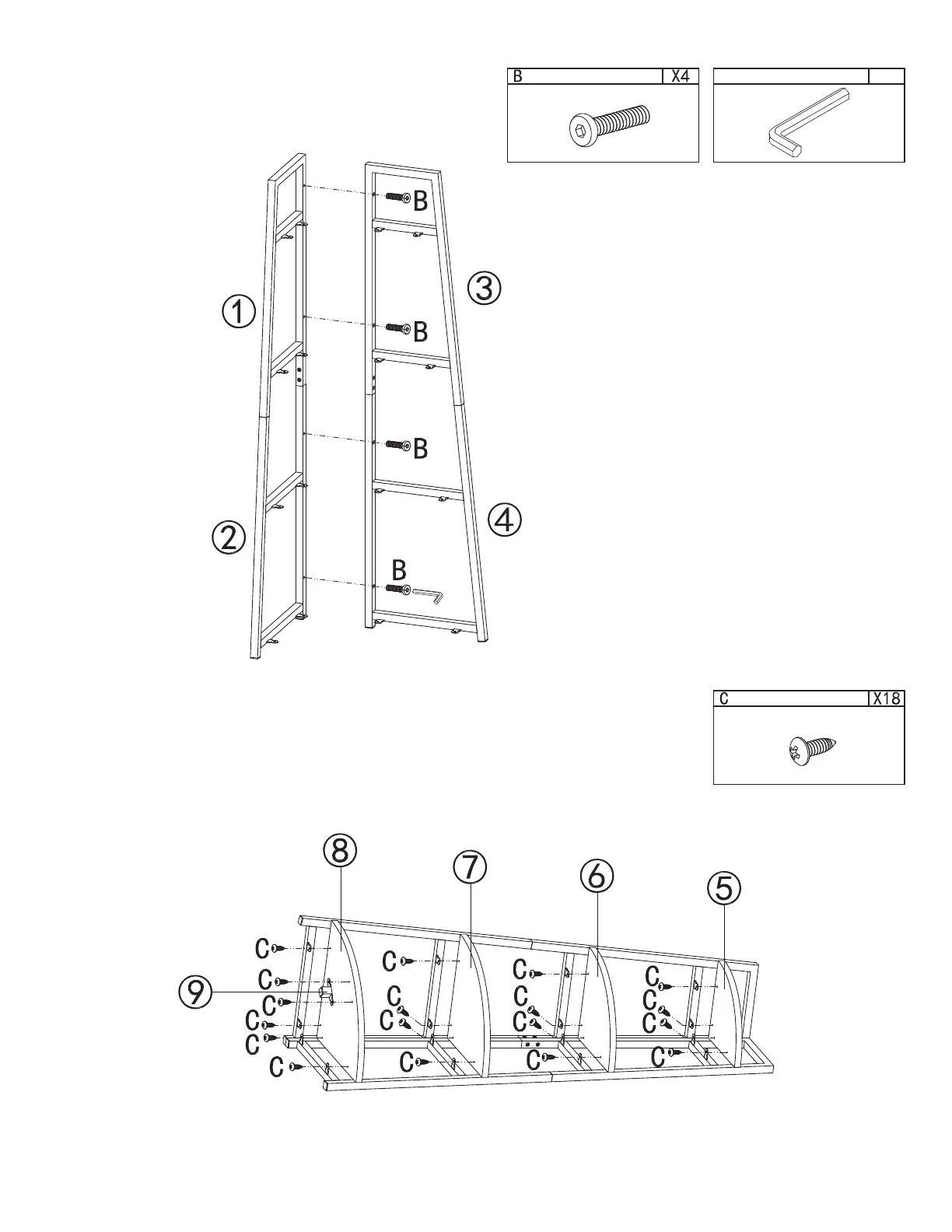 B X4

① ② ③ ④

B
B
B
B

C X18

⑧ ⑦ ⑥ ⑤ ⑨

C C C C C C C C C C C C C C C C C C