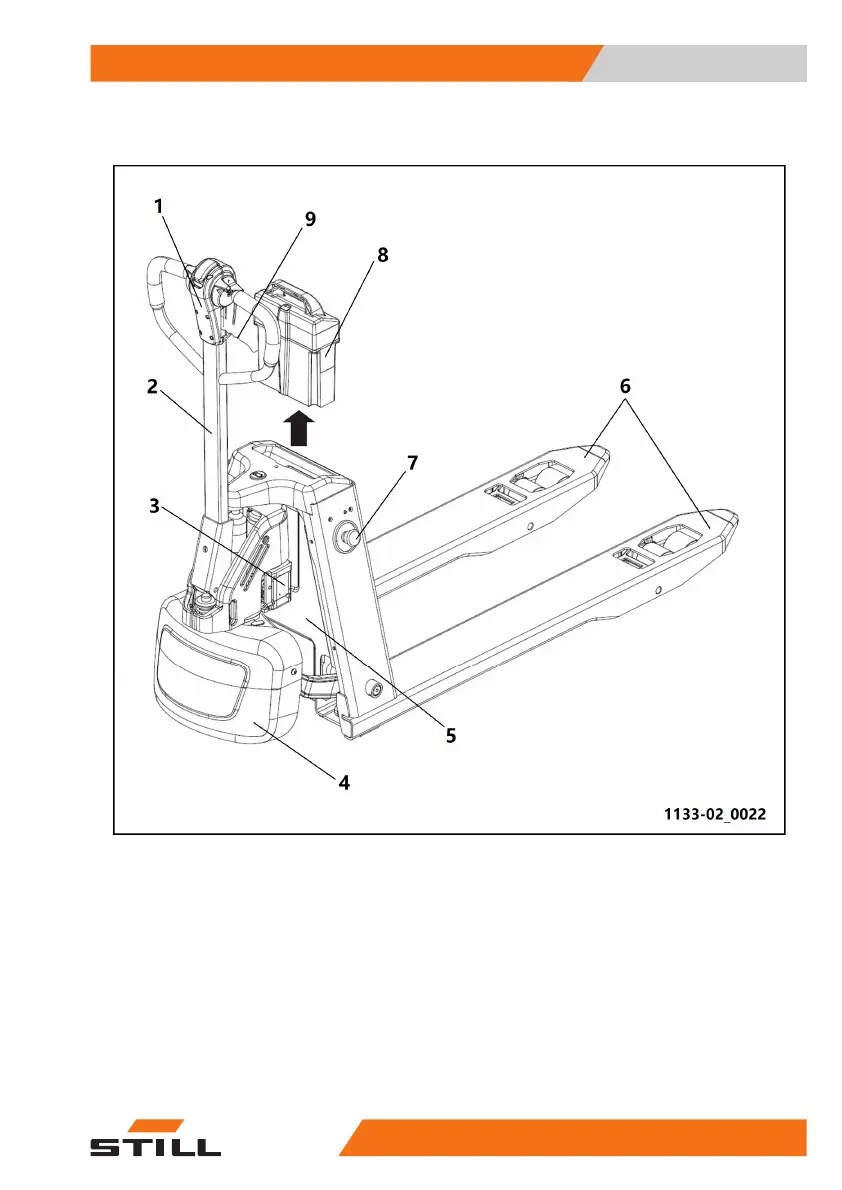 1

9

8

2

6

7

3

5

4

1133-02_0022

STILL