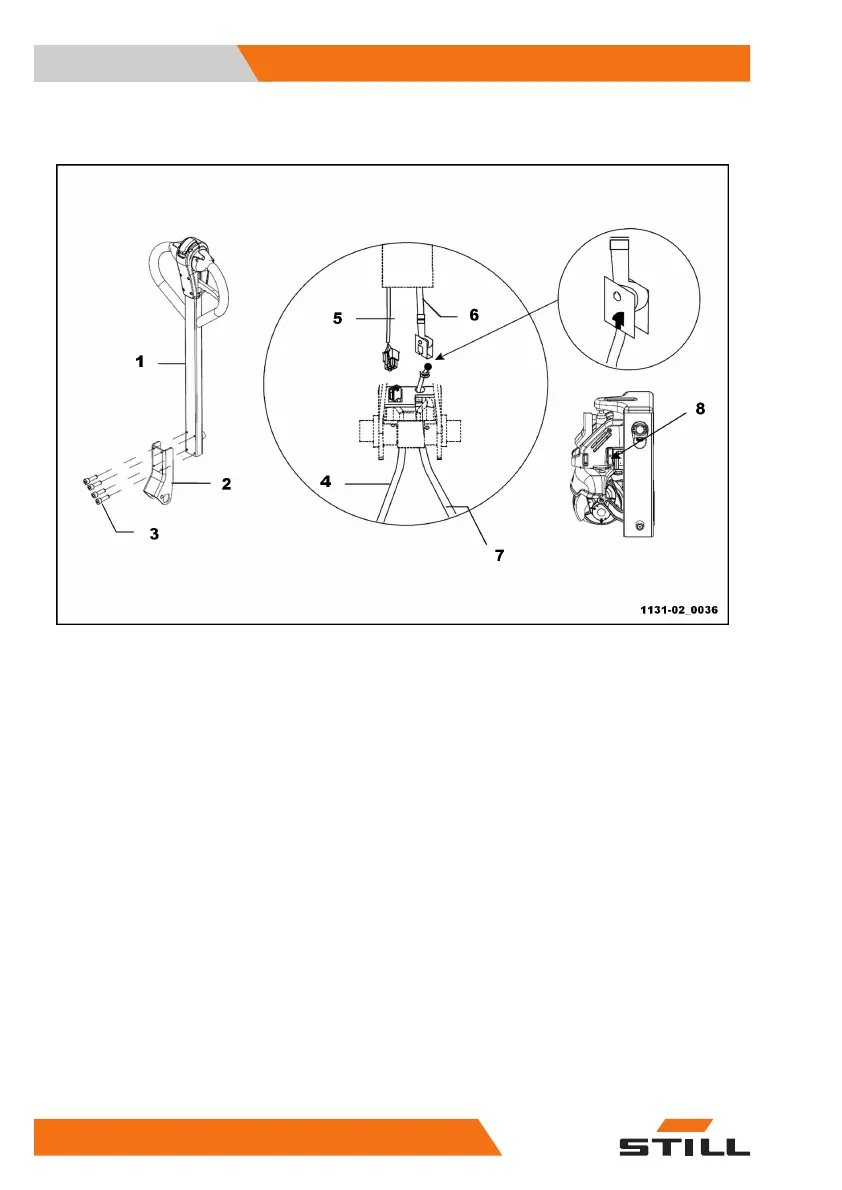 1
2
3
5
6
4
7
8
1131-02_0036

STILL