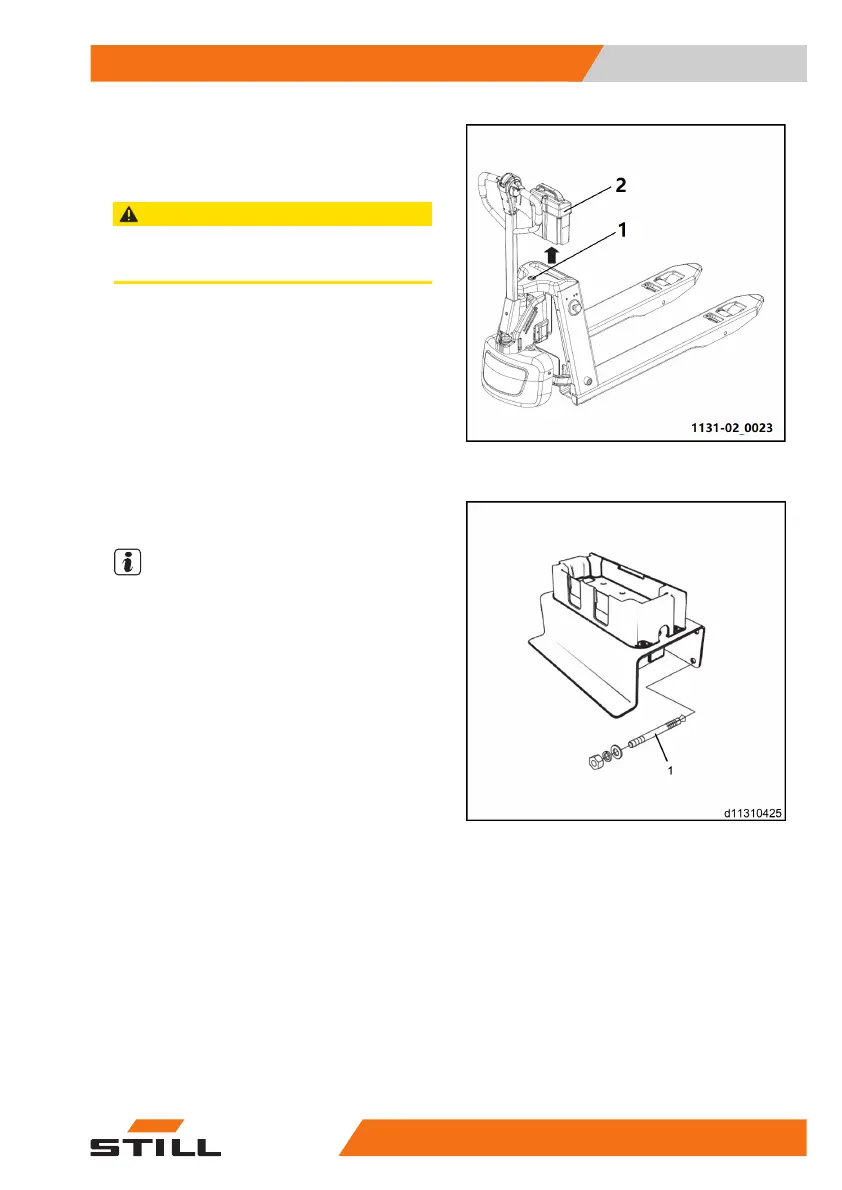 2

1

1131-02_0023

1

d11310425

STILL