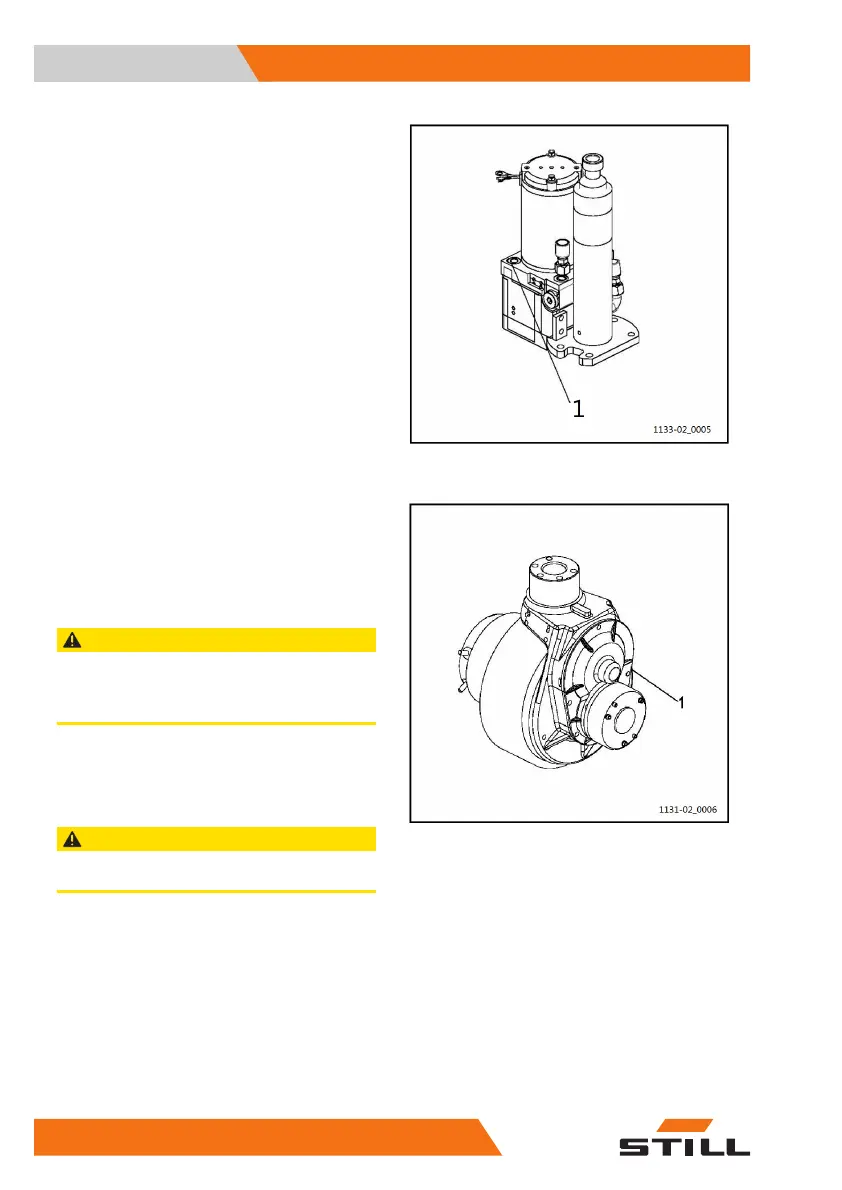 1

1133-02_0005

1

1131-02_0006

STILL