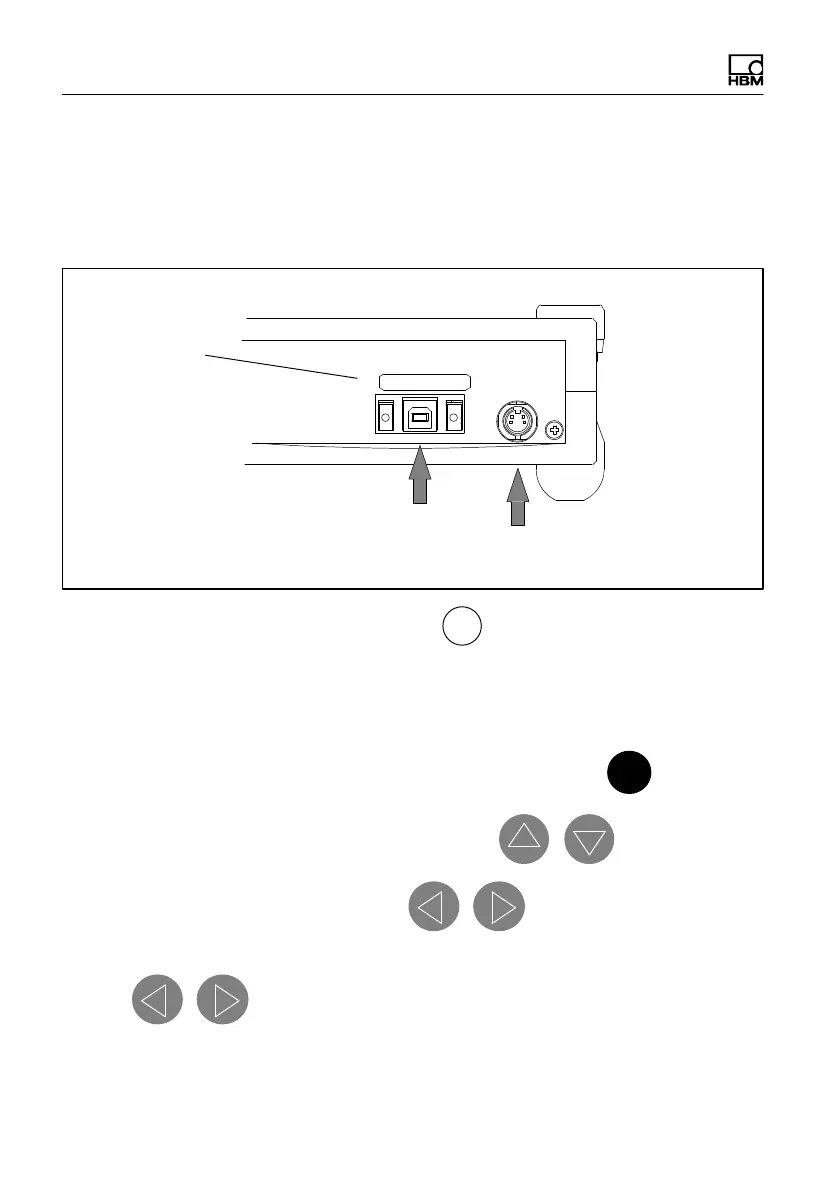 HBM