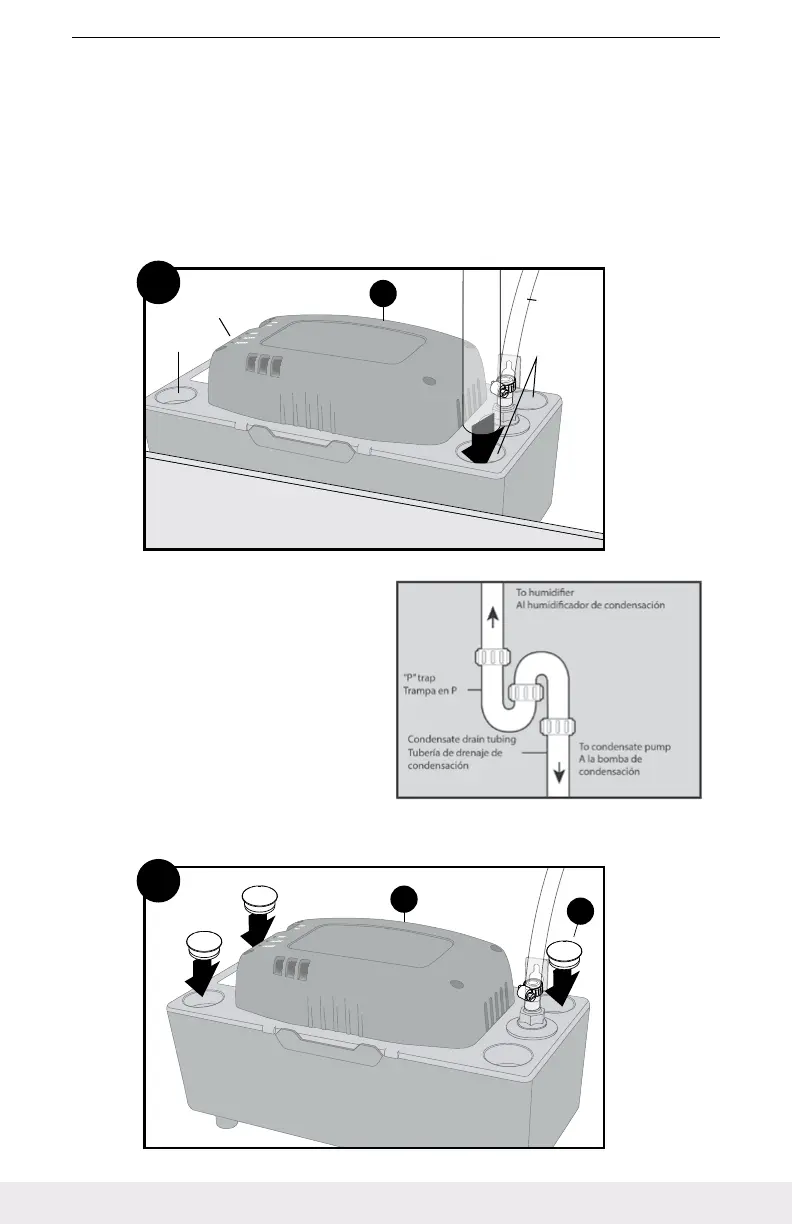 To humidifier
Al humidificador de condensación

"P" trap
Trampa en P

Condensate drain tubing
Tubería de drenaje de condensación

To condensate pump
A la bomba de condensación