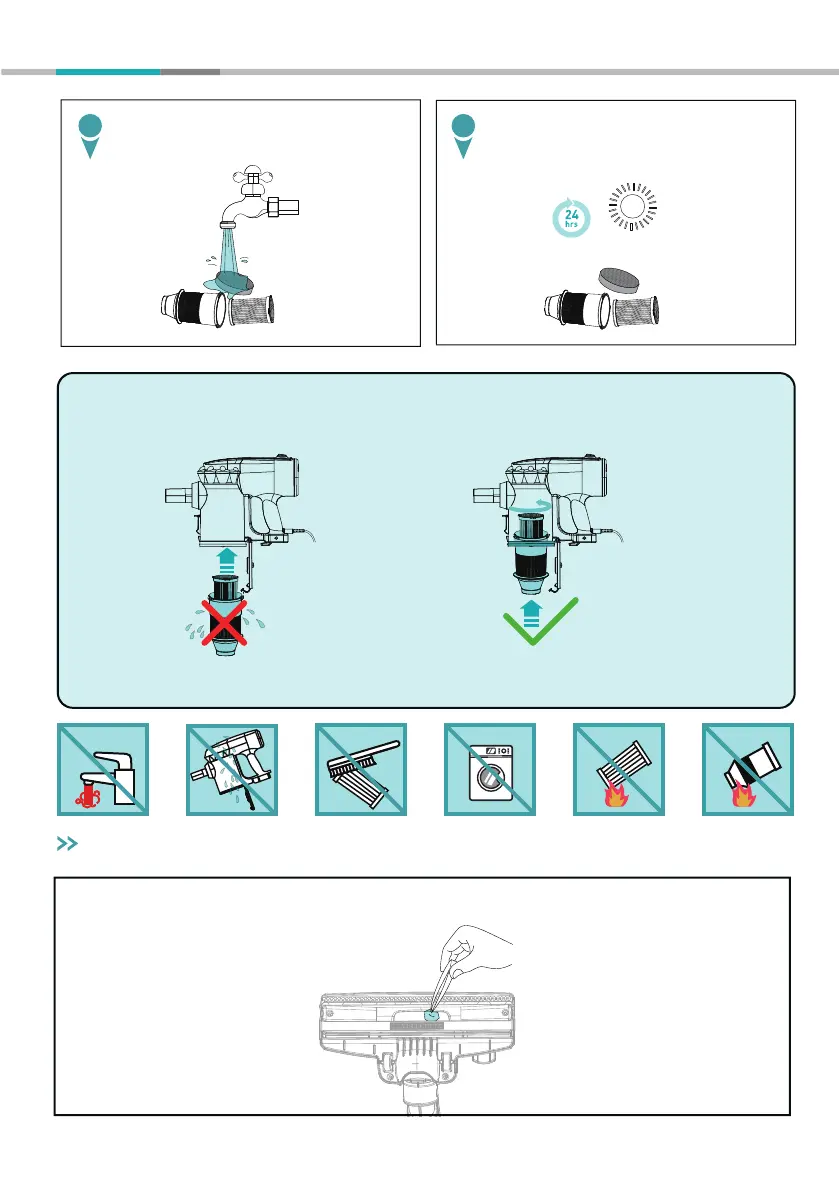 24
hrs