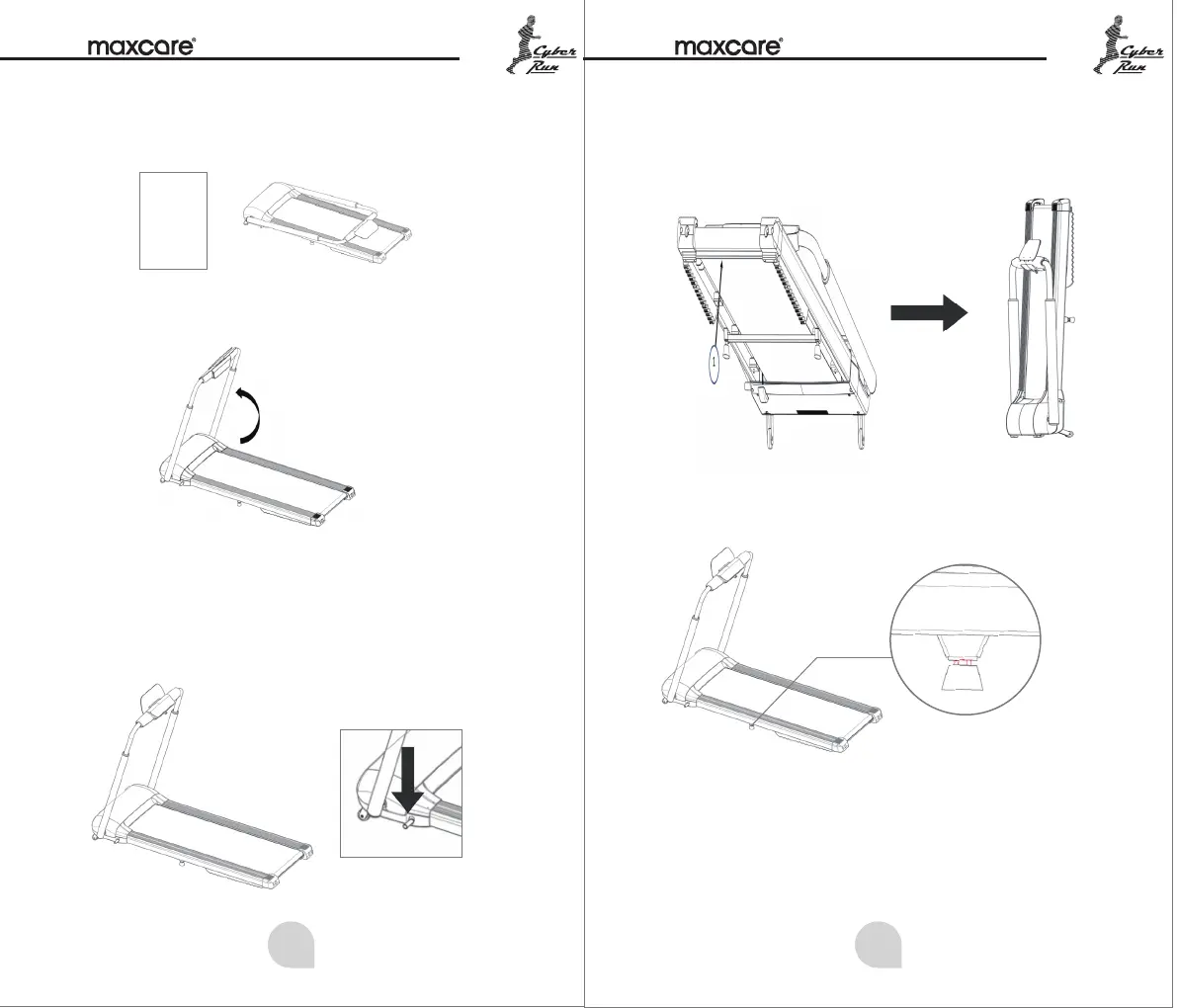 maxcare®

Cyber Run

maxcare®

Cyber Run

1