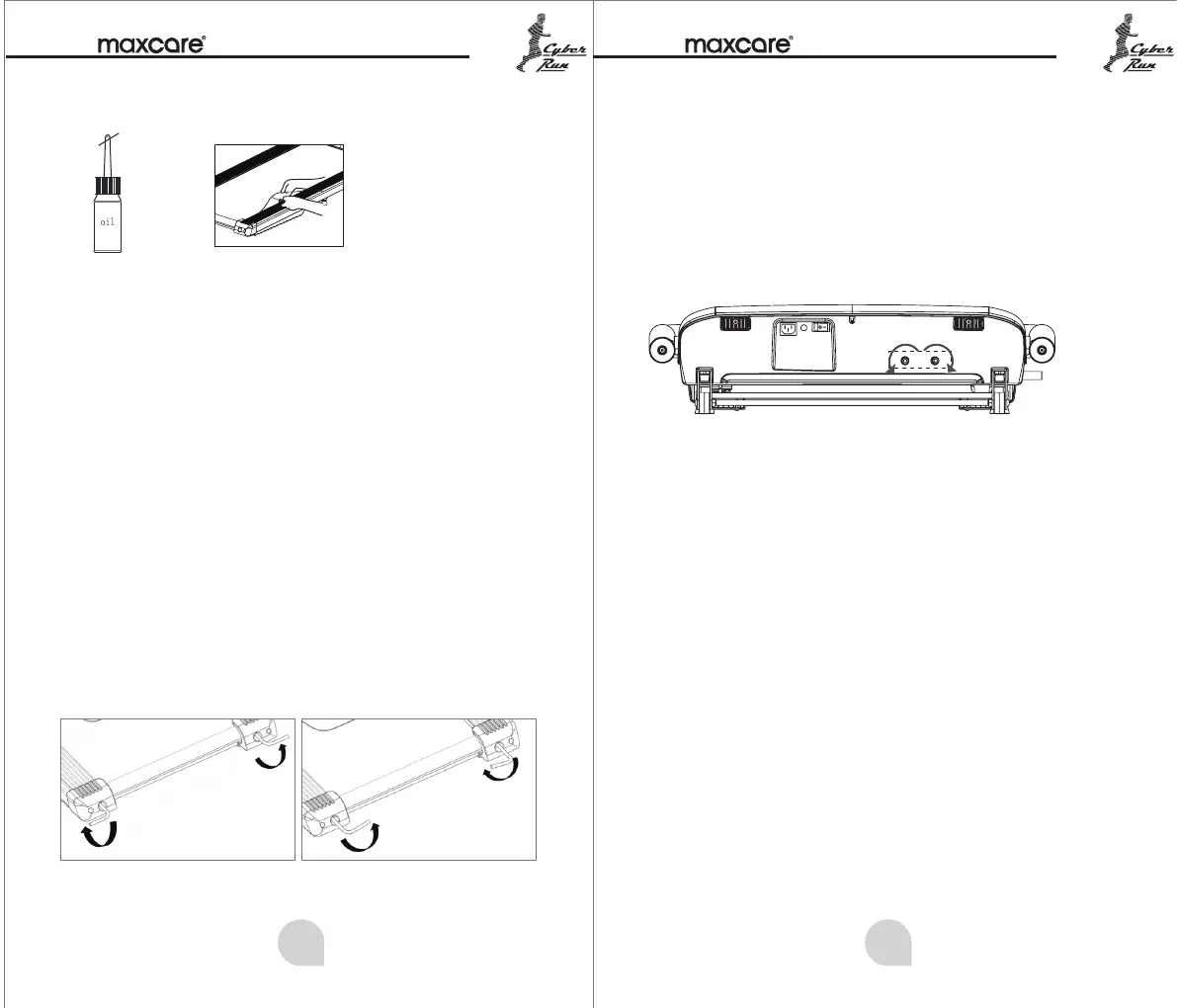 maxcare®

Cyber Run

oil

maxcare®

Cyber Run