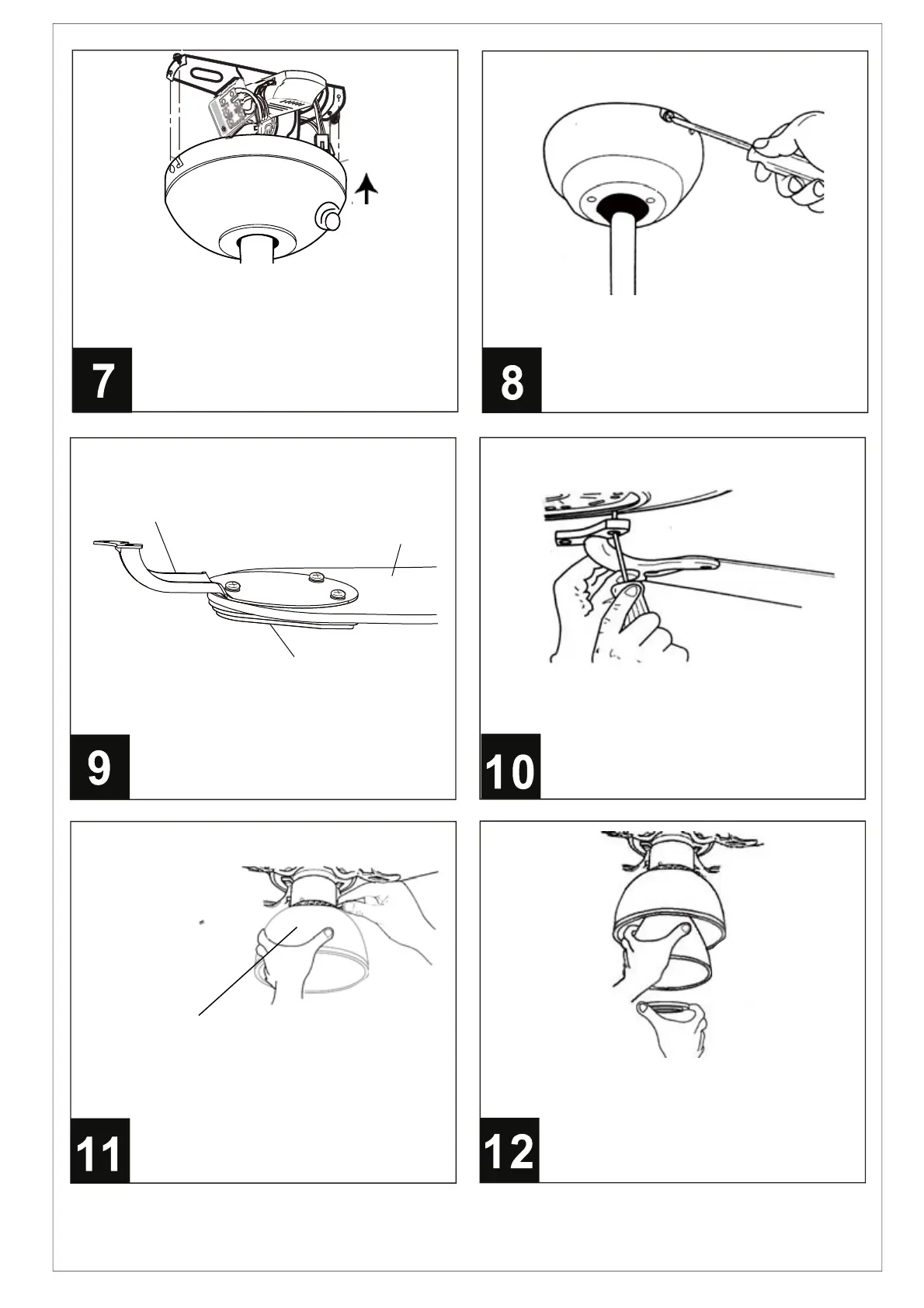 7

8

9

10

11

12