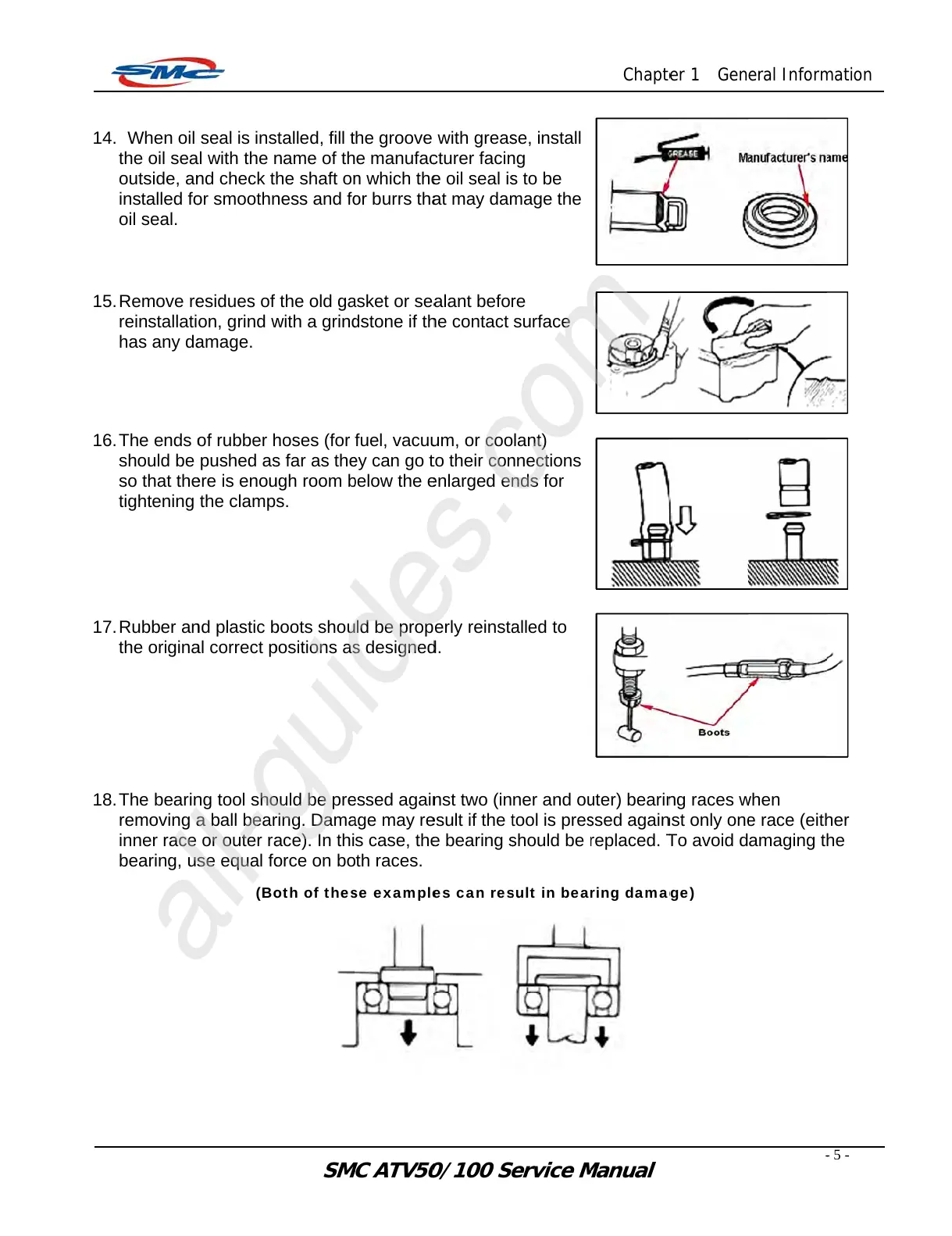 SMC

Chapter 1 General Information

14. When oil seal is installed, fill the groove with grease, install the oil seal with the name of the manufacturer facing outside, and check the shaft on which the oil seal is to be installed for smoothness and for burrs that may damage the oil seal.

GREASE

Manufacturer's name

15. Remove residues of the old gasket or sealant before reinstallation, grind with a grindstone if the contact surface has any damage.

16. The ends of rubber hoses (for fuel, vacuum, or coolant) should be pushed as far as they can go to their connections so that there is enough room below the enlarged ends for tightening the clamps.

17. Rubber and plastic boots should be properly reinstalled to the original correct positions as designed.

Boots

18. The bearing tool should be pressed against two (inner and outer) bearing races when removing a ball bearing. Damage may result if the tool is pressed against only one race (either inner race or outer race). In this case, the bearing should be replaced. To avoid damaging the bearing, use equal force on both races.

(Both of these examples can result in bearing damage)

allguides.com

- 5 -

SMC ATV50/100 Service Manual