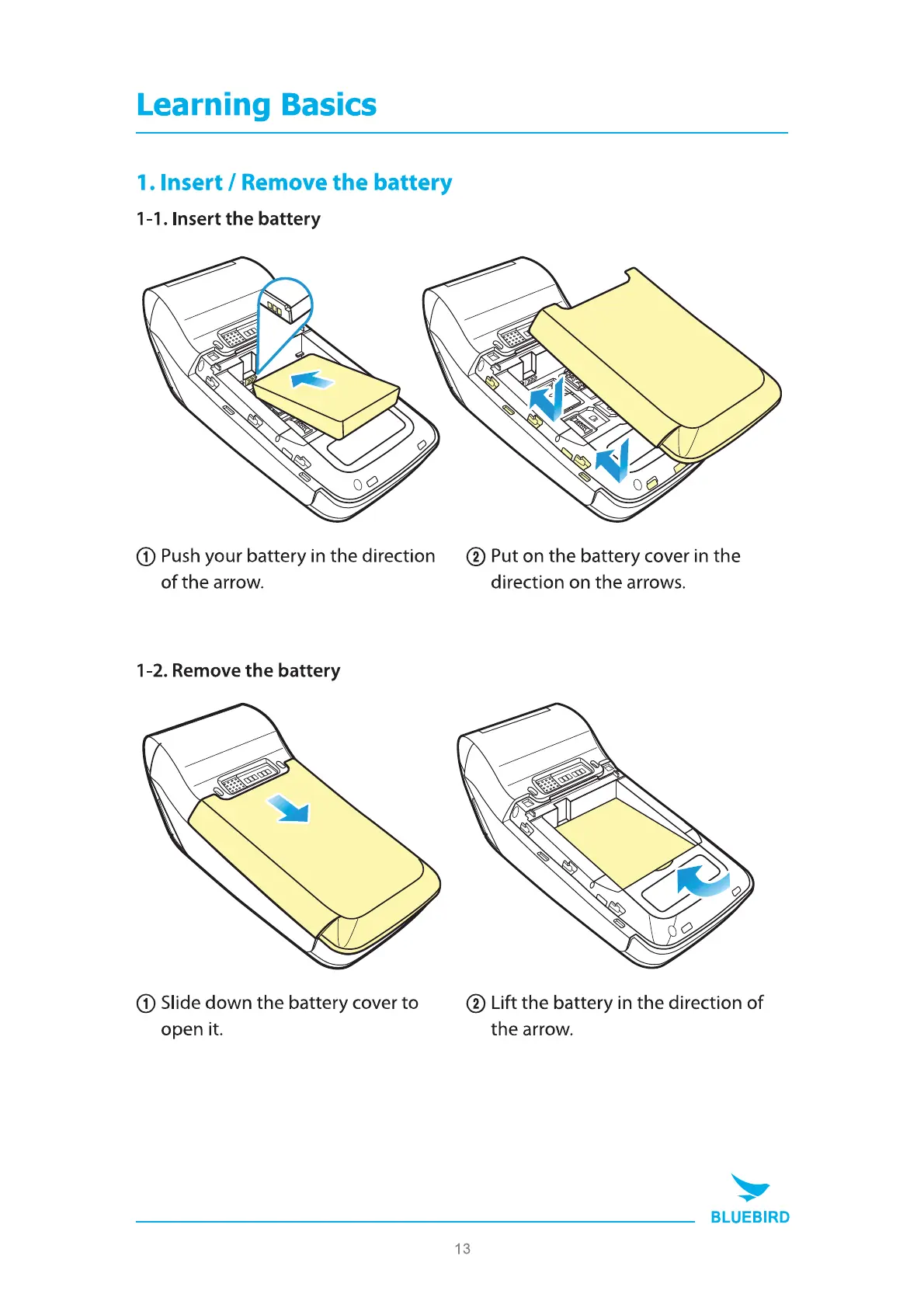 Learning Basics

1. Insert / Remove the battery

1-1. Insert the battery

① Push your battery in the direction of the arrow.

② Put on the battery cover in the direction on the arrows.

1-2. Remove the battery

① Slide down the battery cover to open it.

② Lift the battery in the direction of the arrow.

BLUEBIRD

13