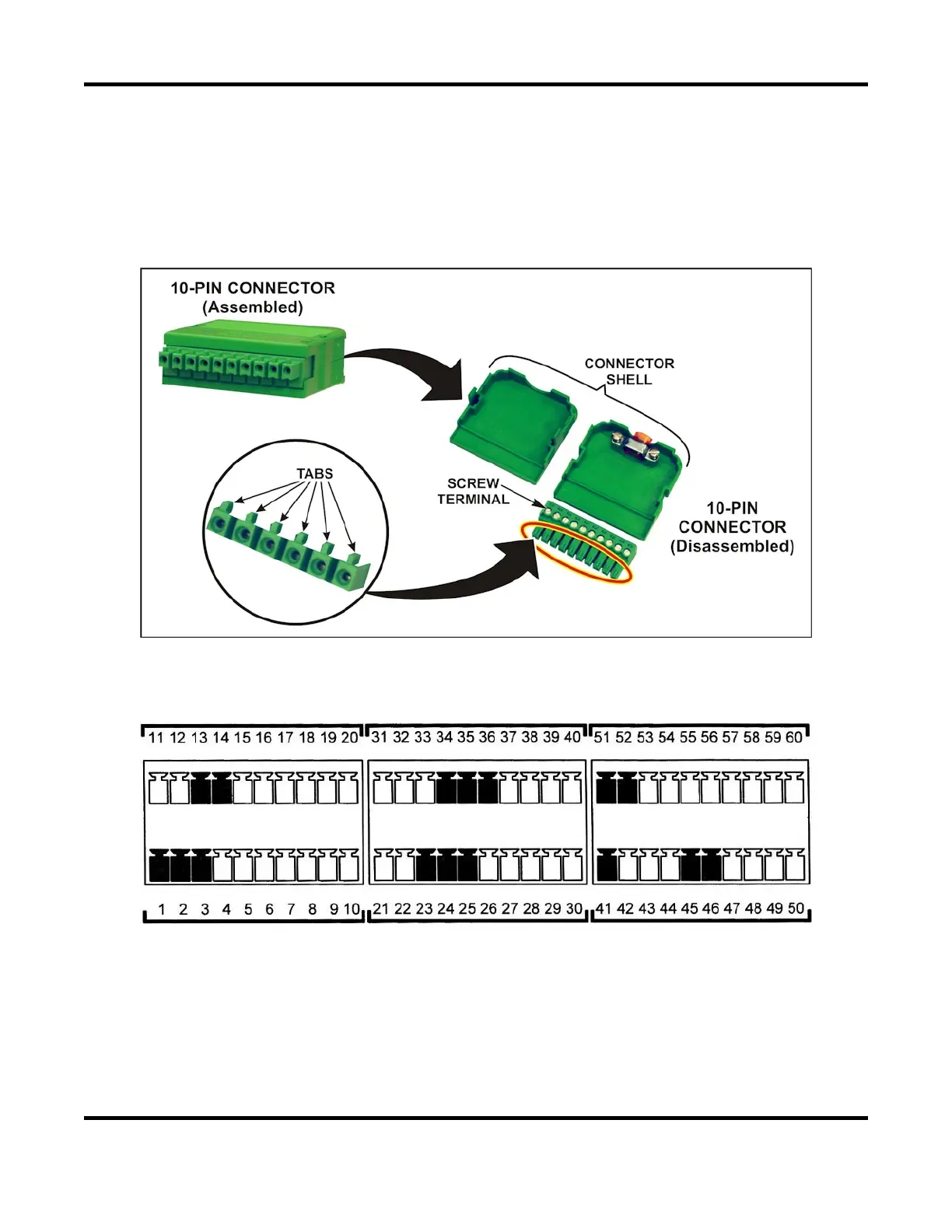 10-PIN CONNECTOR
(Assembled)

CONNECTOR
SHELL

TABS

SCREW
TERMINAL

10-PIN
CONNECTOR
(Disassembled)

11 12 13 14 15 16 17 18 19 20 31 32 33 34 35 36 37 38 39 40 51 52 53 54 55 56 57 58 59 60

1 2 3 4 5 6 7 8 9 10 21 22 23 24 25 26 27 28 29 30 41 42 43 44 45 46 47 48 49 50