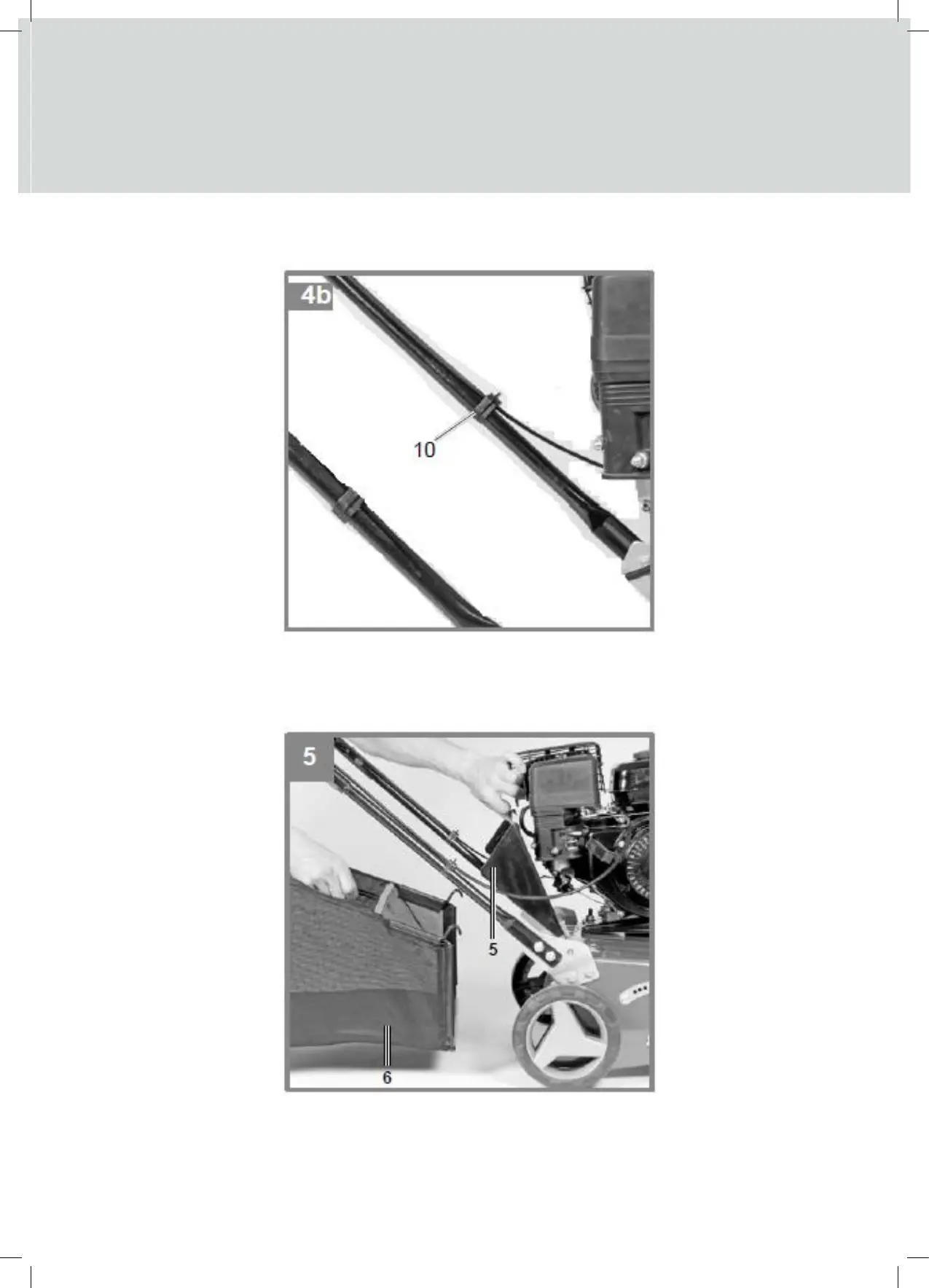 4b

10

5

5

6