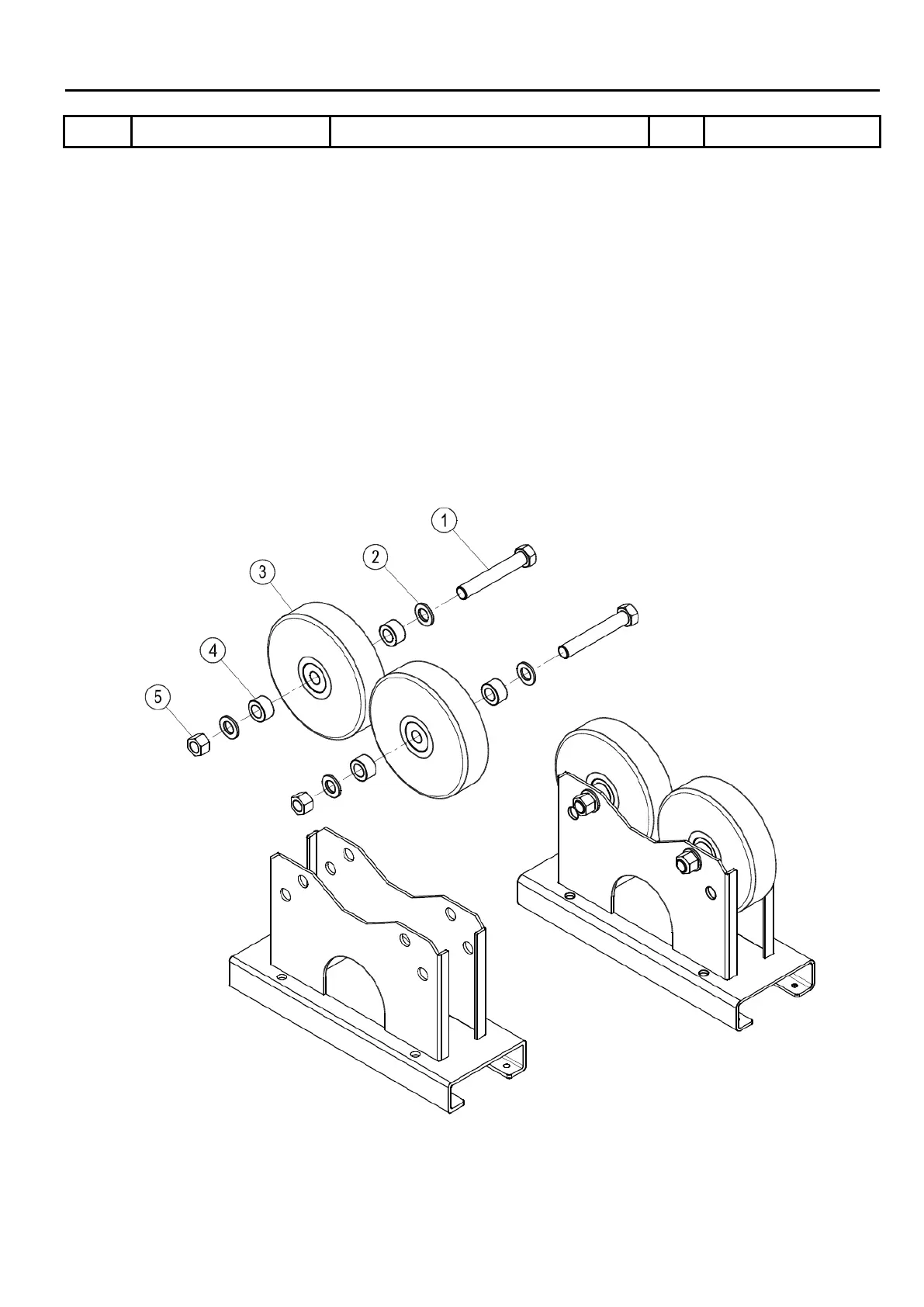 1
2
3
4
5