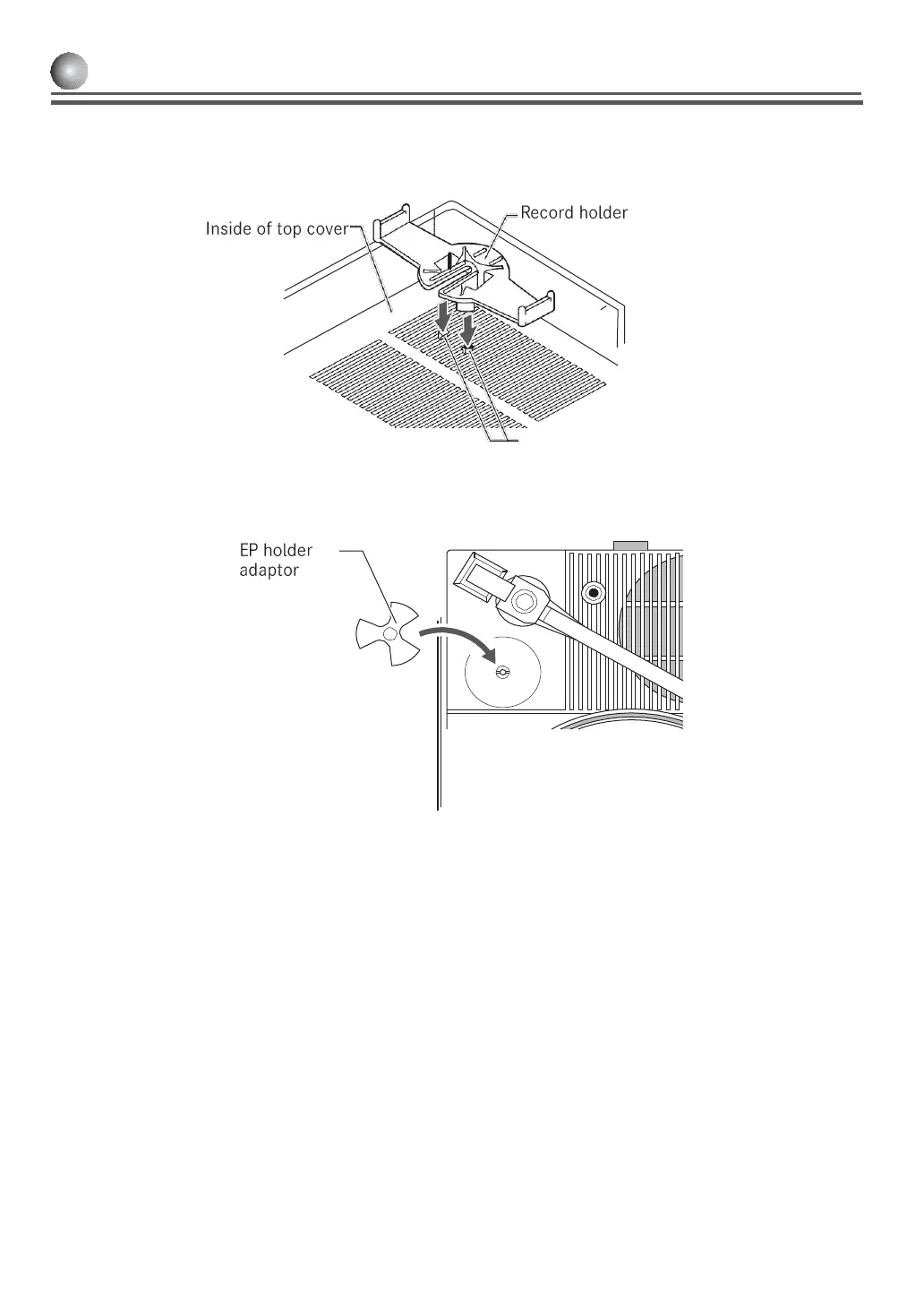 Inside of top cover

Record holder

EP holder adaptor