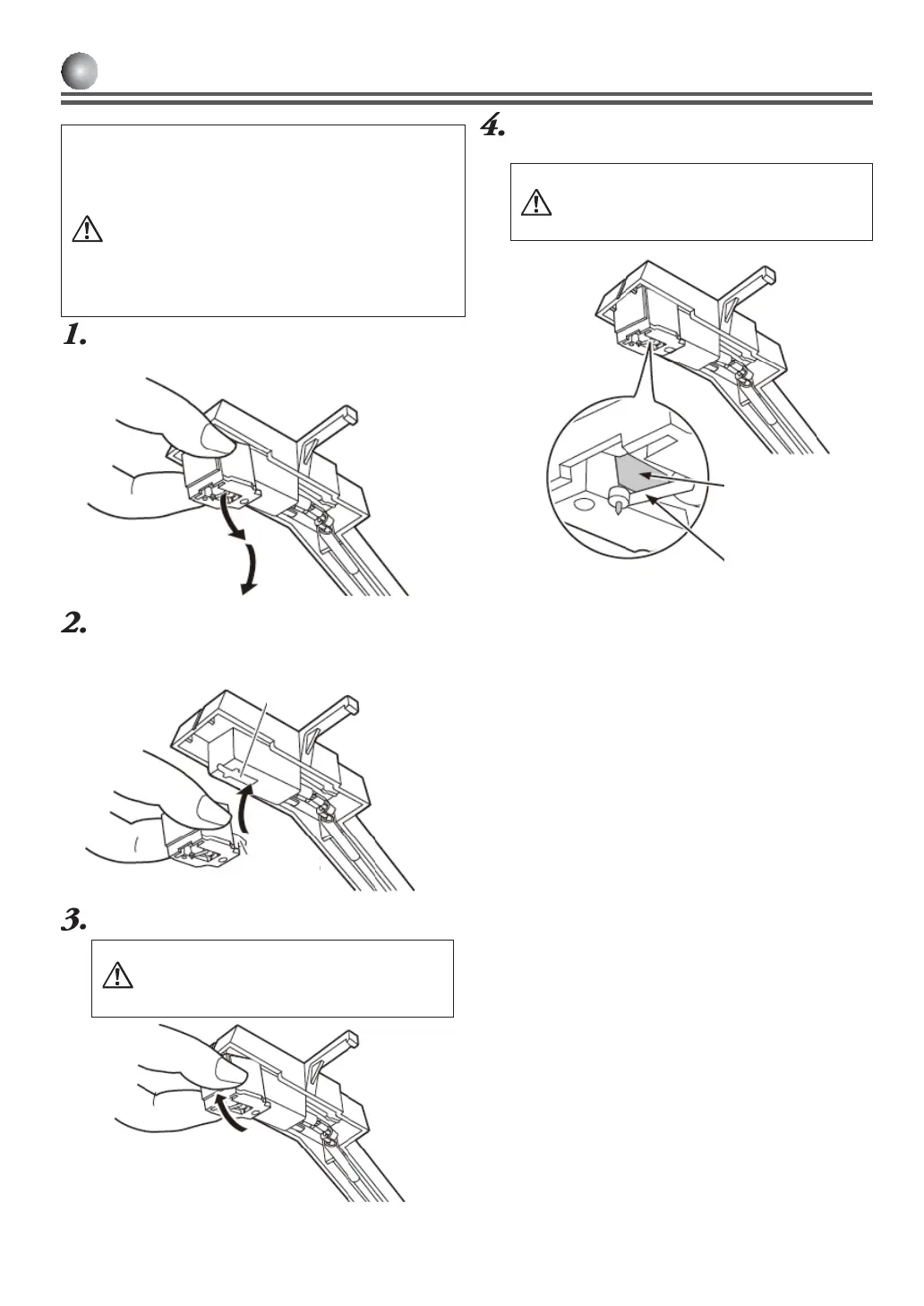 1.

2.

3.

4.