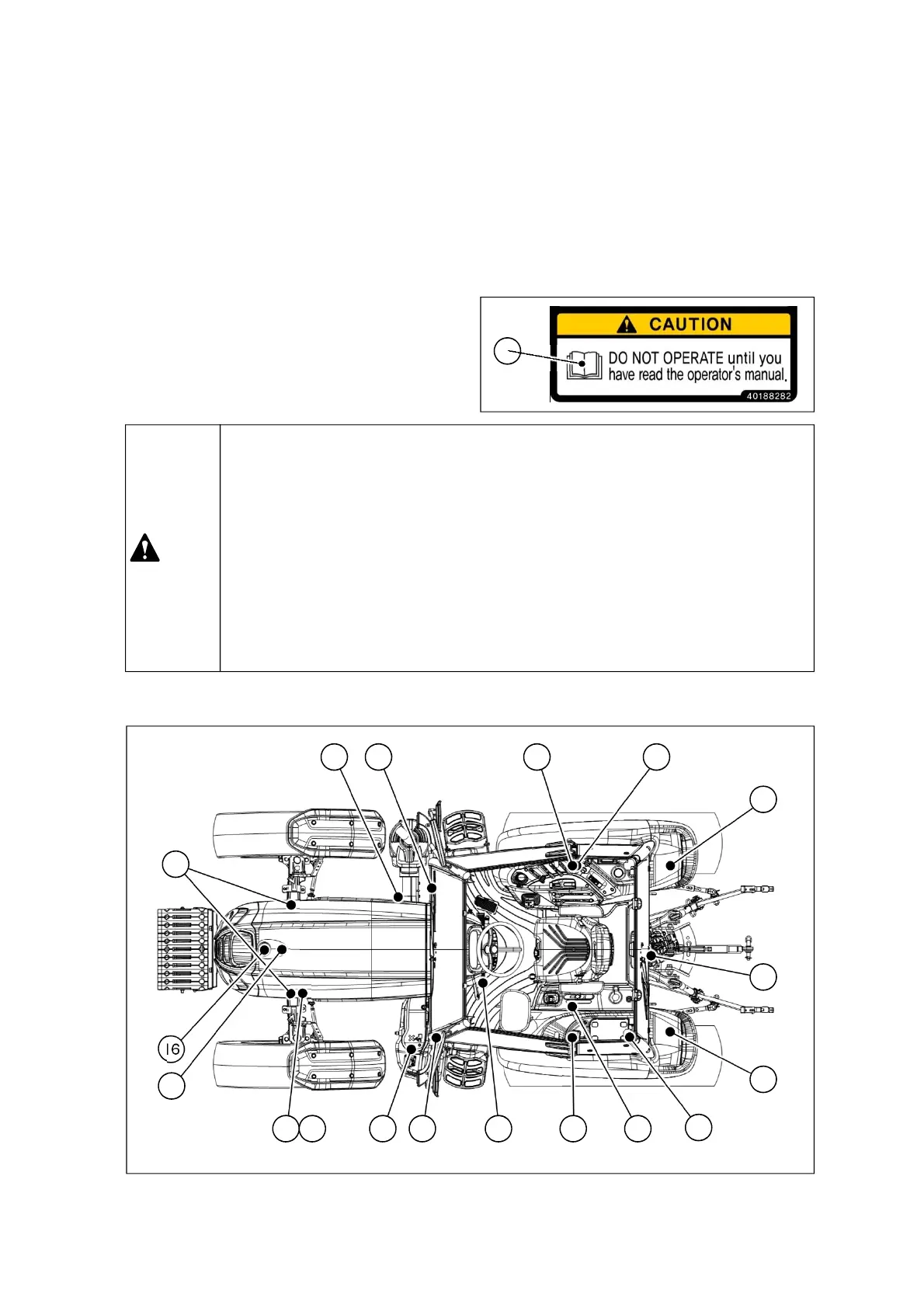 CAUTION

DO NOT OPERATE until you have read the operator's manual.

40188282

16