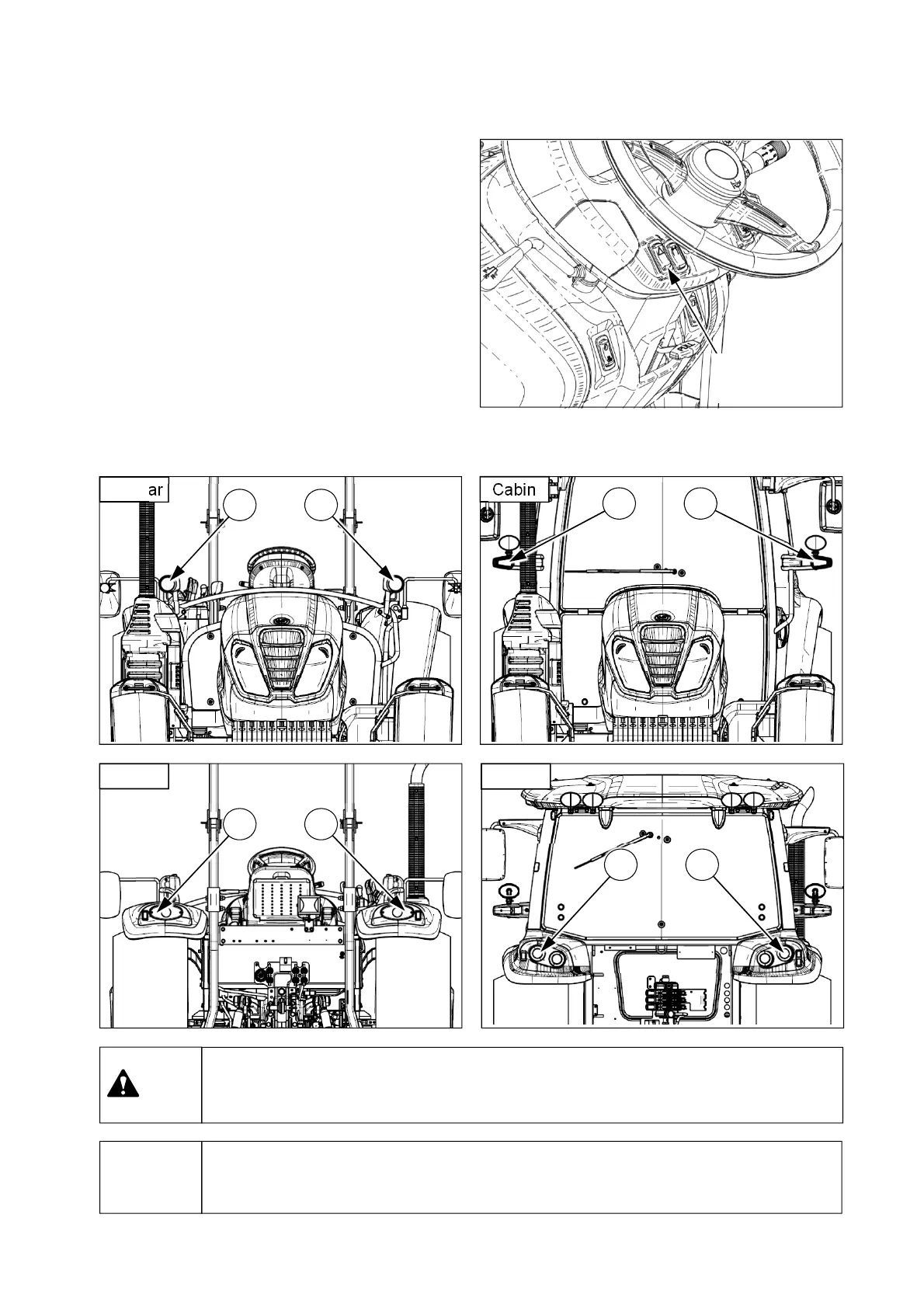 ar

Cabin