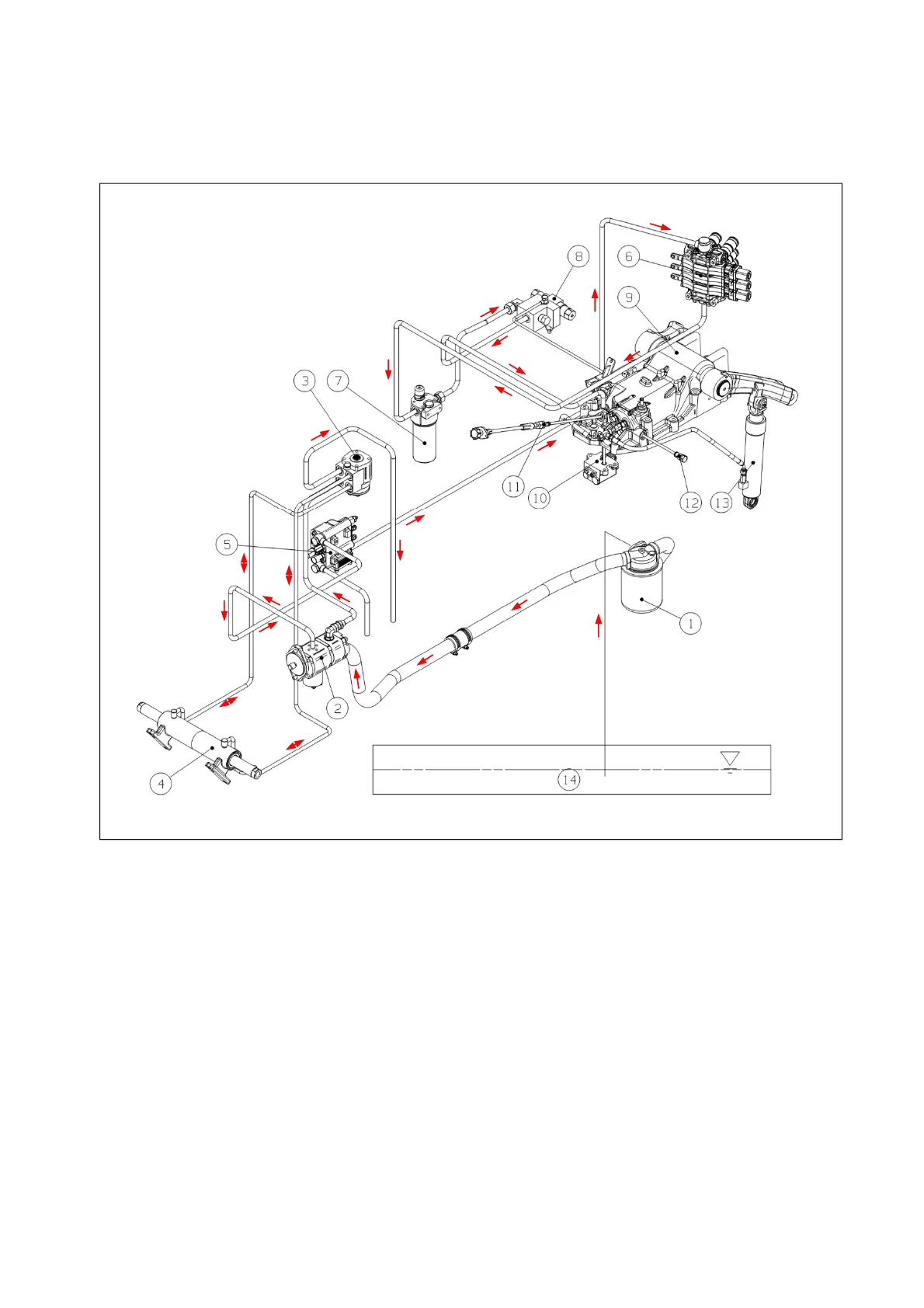 8
6
9
3
7
11
10
12
13
5
1
2
4
14