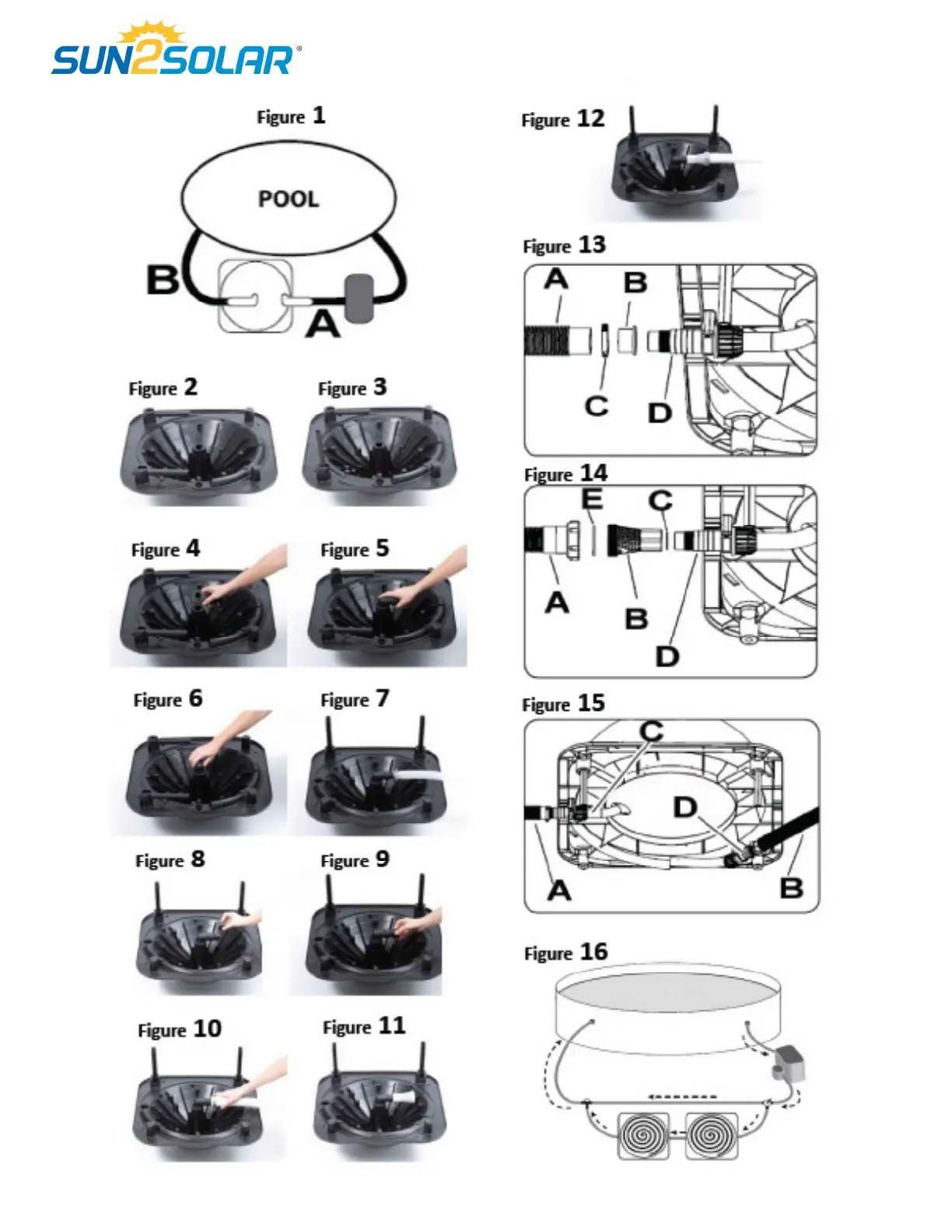 SUN2SOLAR®

Figure 1

POOL

B

A

Figure 2

Figure 3

Figure 4

Figure 5

Figure 6

Figure 7

Figure 8

Figure 9

Figure 10

Figure 11

Figure 12

Figure 13

A B C D

Figure 14

E C A B D

Figure 15

C D A B

Figure 16