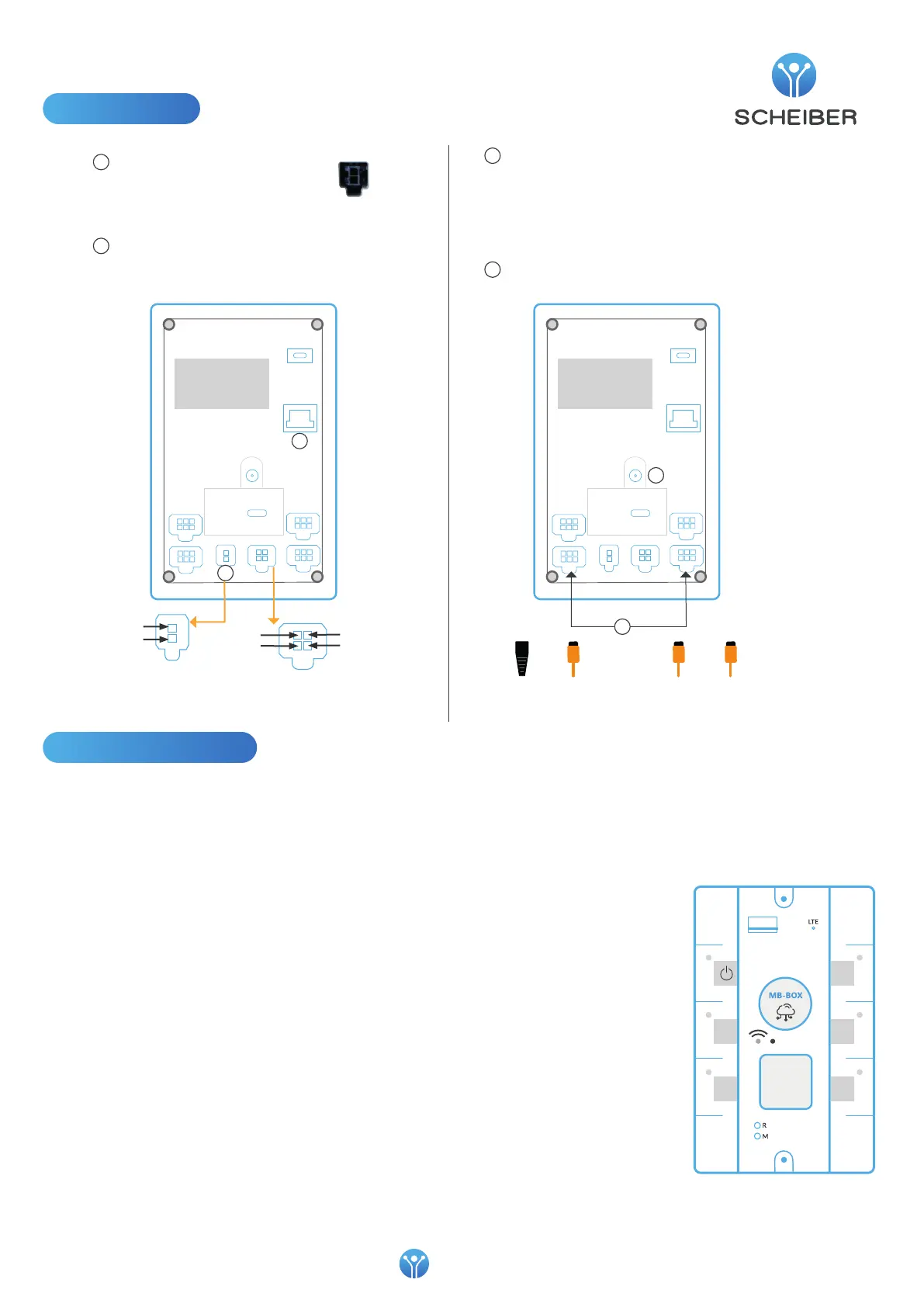 SCHEIBER

LTE

MB-BOX

R
M