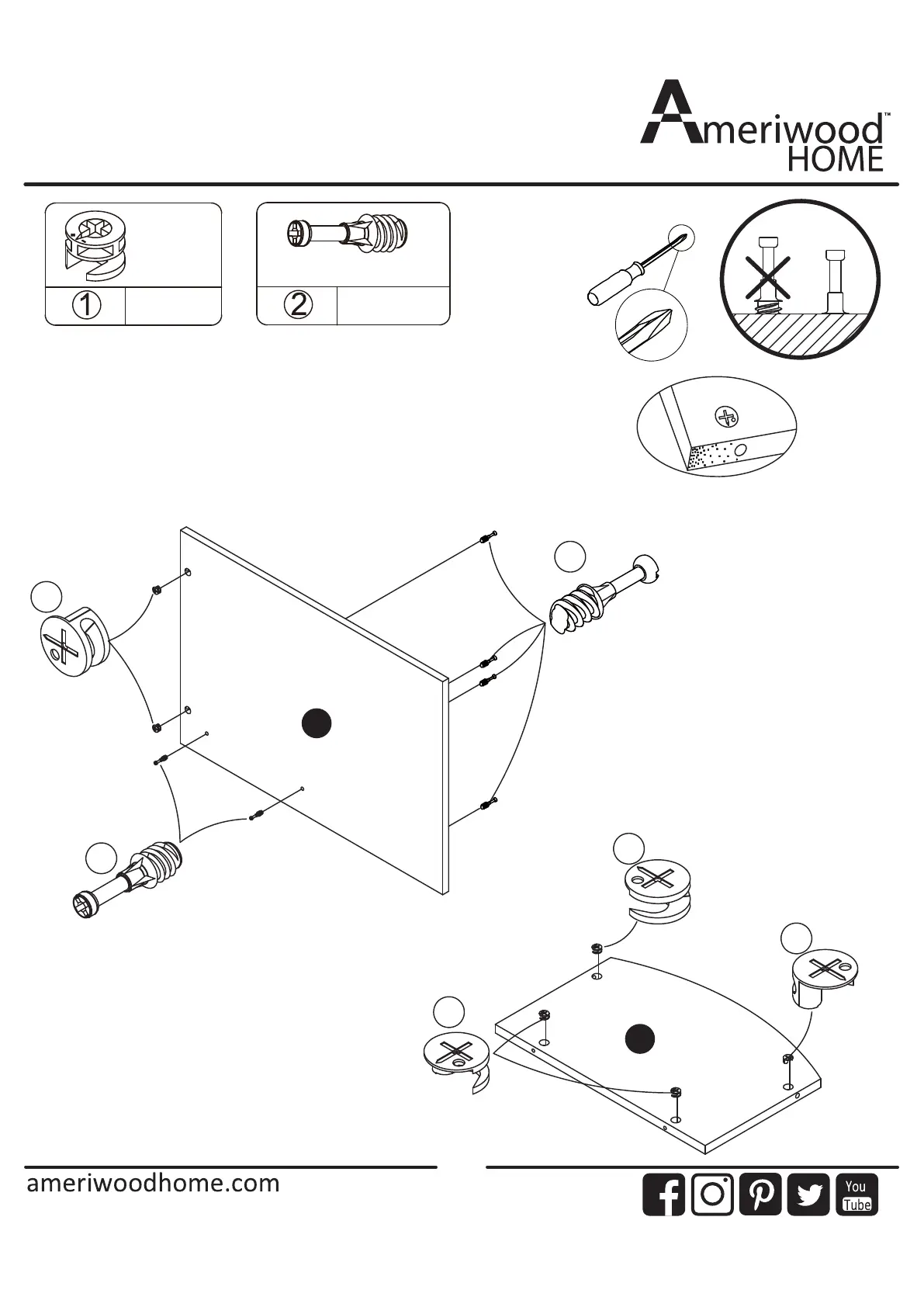 Ameriwood™
HOME

①

②

ameriwoodhome.com

You
Tube