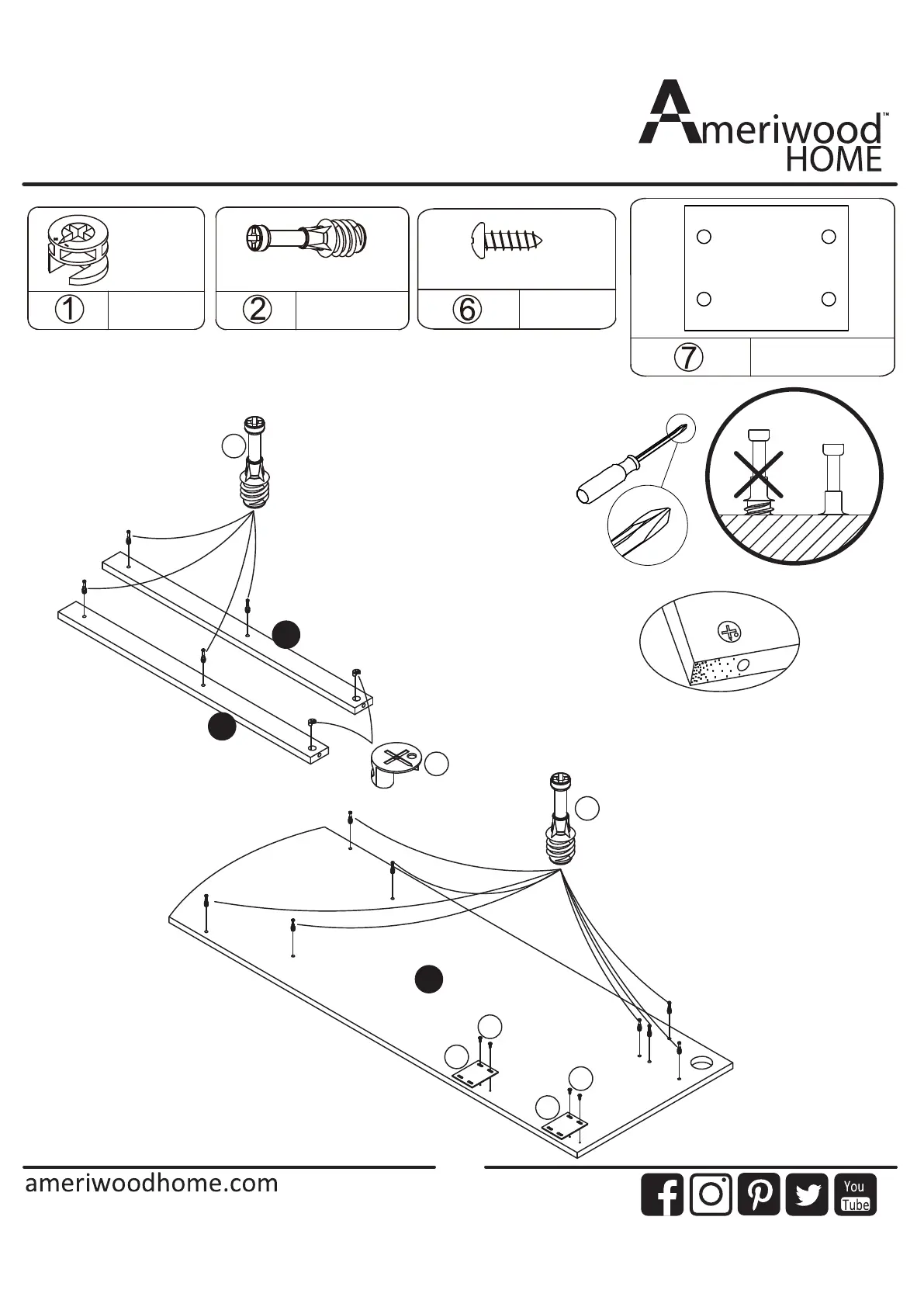 Ameriwood™ HOME

①

②

⑥

⑦

ameriwoodhome.com

You Tube